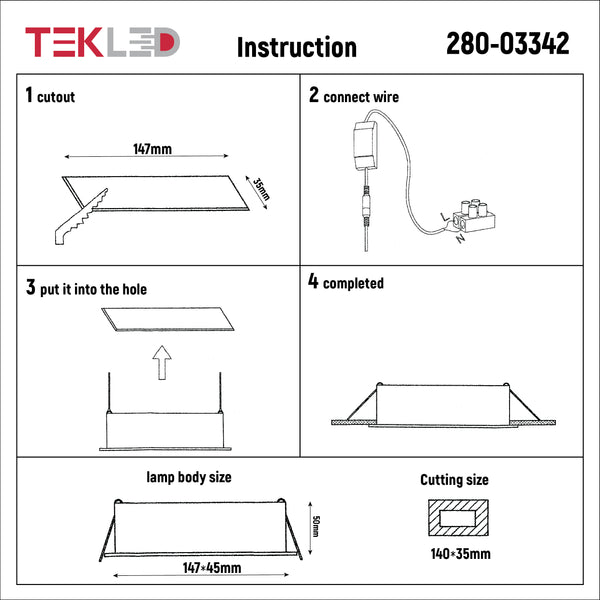 TEKLED

Instruction

280-03342

1 cutout

147mm

35mm

2 connect wire

L

N

3 put it into the hole

4 completed

lamp body size

50mm

147*45mm

Cutting size

140*35mm