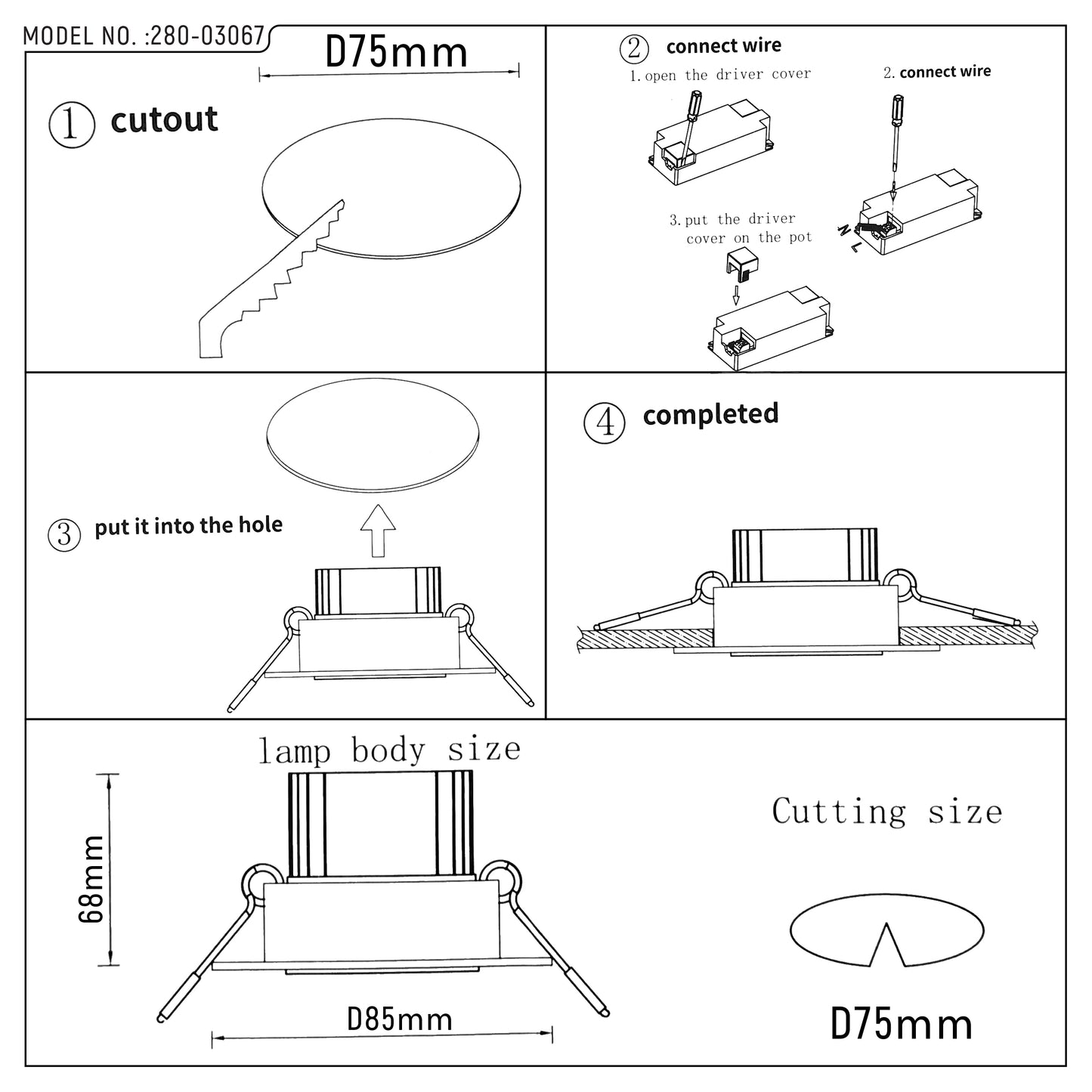 MODEL NO. :280-03067

D75mm

① cutout

② connect wire

1. open the driver cover

2. connect wire

N L

3. put the driver cover on the pot

③ put it into the hole

④ completed

lamp body size

68mm

D85mm

Cutting size

D75mm