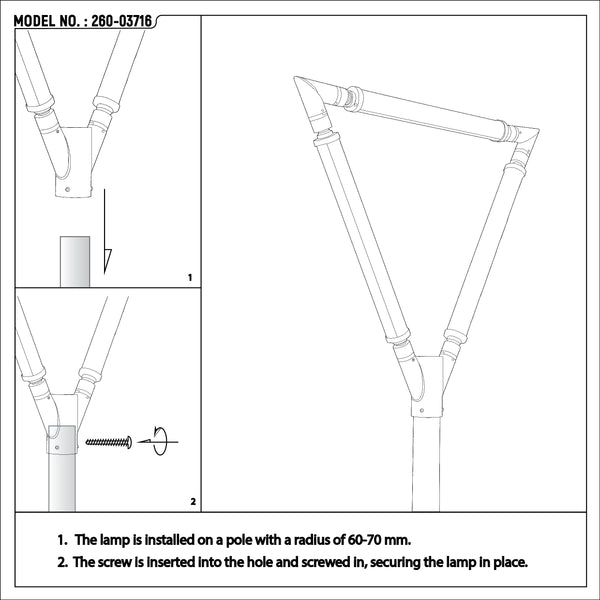 MODEL NO. : 260-03716

1

2

1. The lamp is installed on a pole with a radius of 60-70 mm.

2. The screw is inserted into the hole and screwed in, securing the lamp in place.