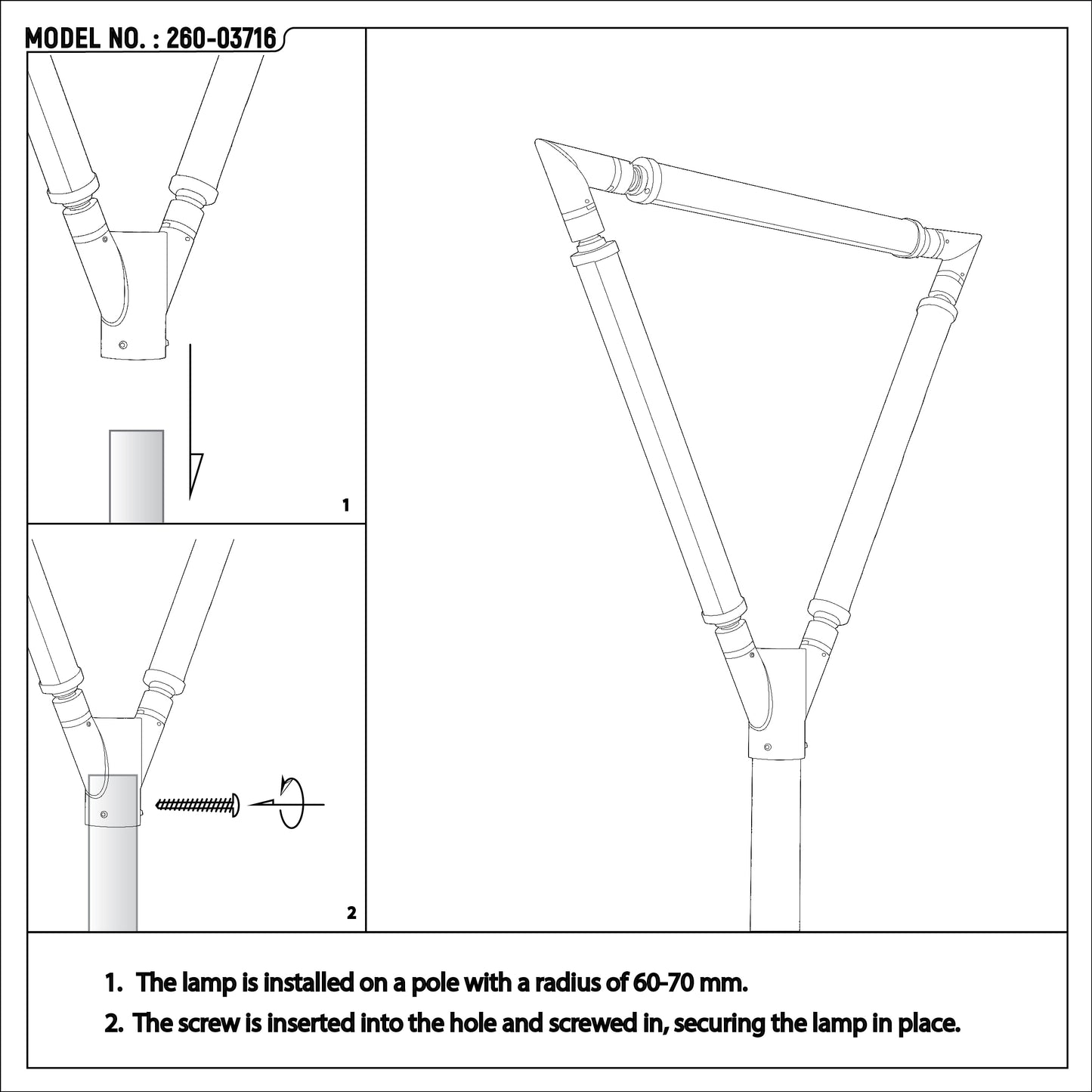 MODEL NO. : 260-03716

1

2

1. The lamp is installed on a pole with a radius of 60-70 mm.

2. The screw is inserted into the hole and screwed in, securing the lamp in place.