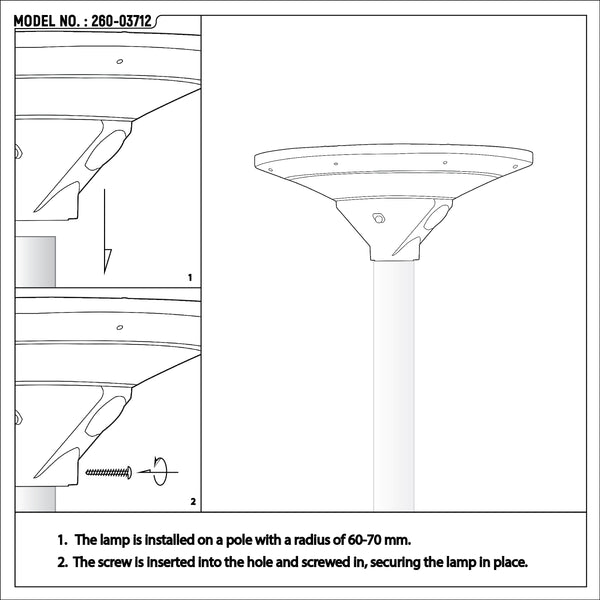 MODEL NO. : 260-03712

1

2

1. The lamp is installed on a pole with a radius of 60-70 mm.

2. The screw is inserted into the hole and screwed in, securing the lamp in place.