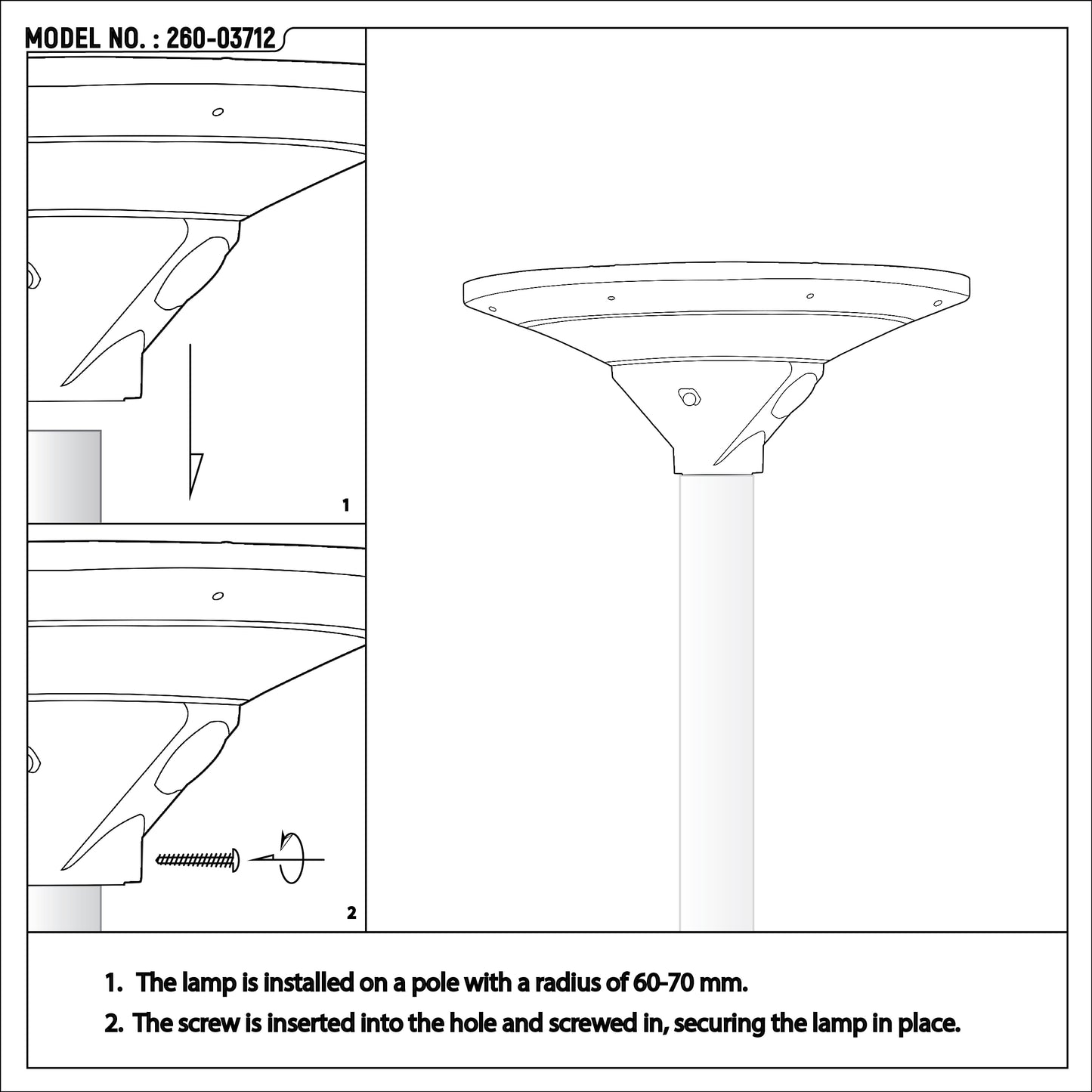 MODEL NO. : 260-03712

1

2

1. The lamp is installed on a pole with a radius of 60-70 mm.

2. The screw is inserted into the hole and screwed in, securing the lamp in place.