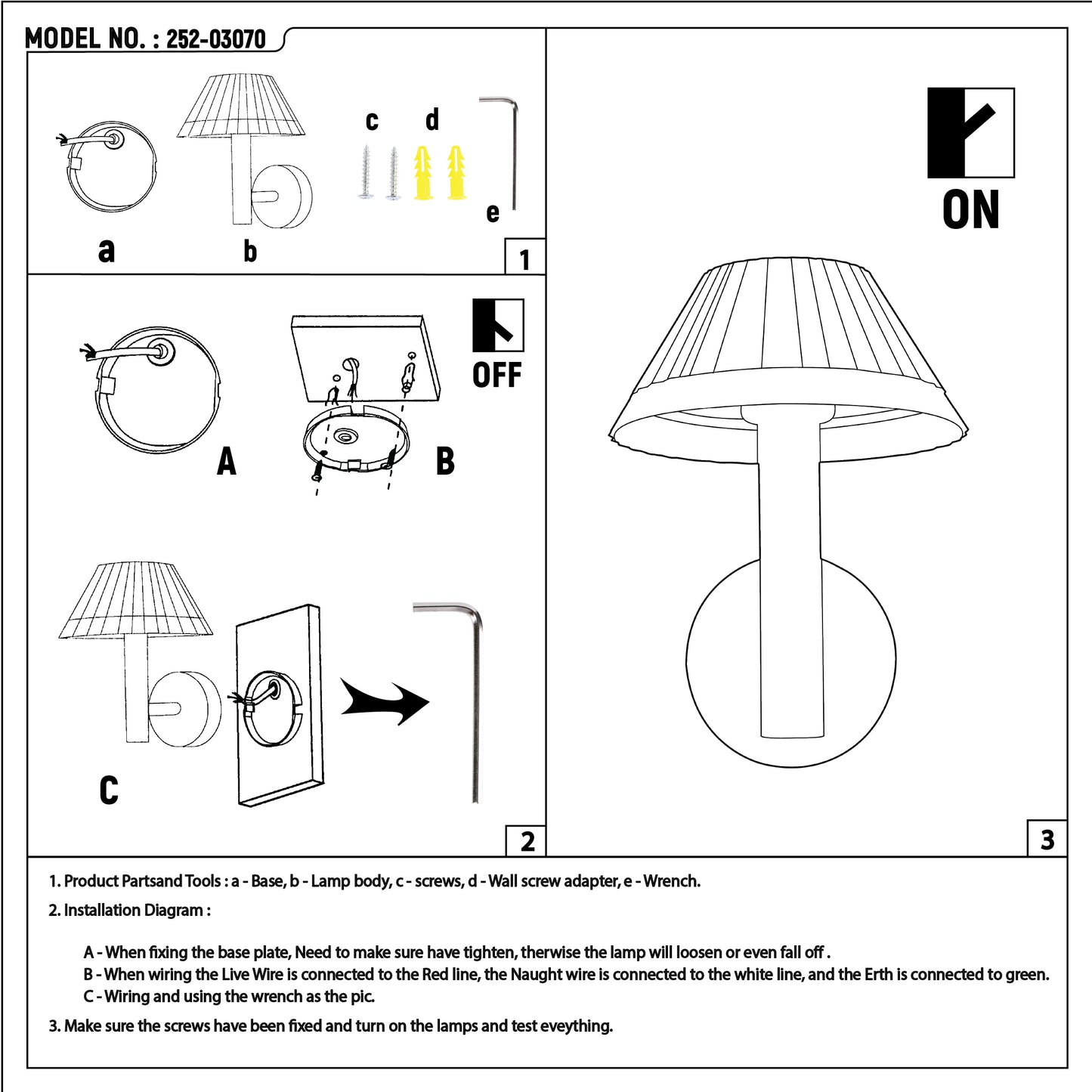 MODEL NO. : 252-03070

c d

e

a b

1

OFF

A

B

C

2

ON

3

1. Product Partsand Tools : a - Base, b - Lamp body, c - screws, d - Wall screw adapter, e - Wrench.

2. Installation Diagram :

A - When fixing the base plate, Need to make sure have tighten, therwise the lamp will loosen or even fall off .
B - When wiring the Live Wire is connected to the Red line, the Naught wire is connected to the white line, and the Erth is connected to green.
C - Wiring and using the wrench as the pic.

3. Make sure the screws have been fixed and turn on the lamps and test eveything.