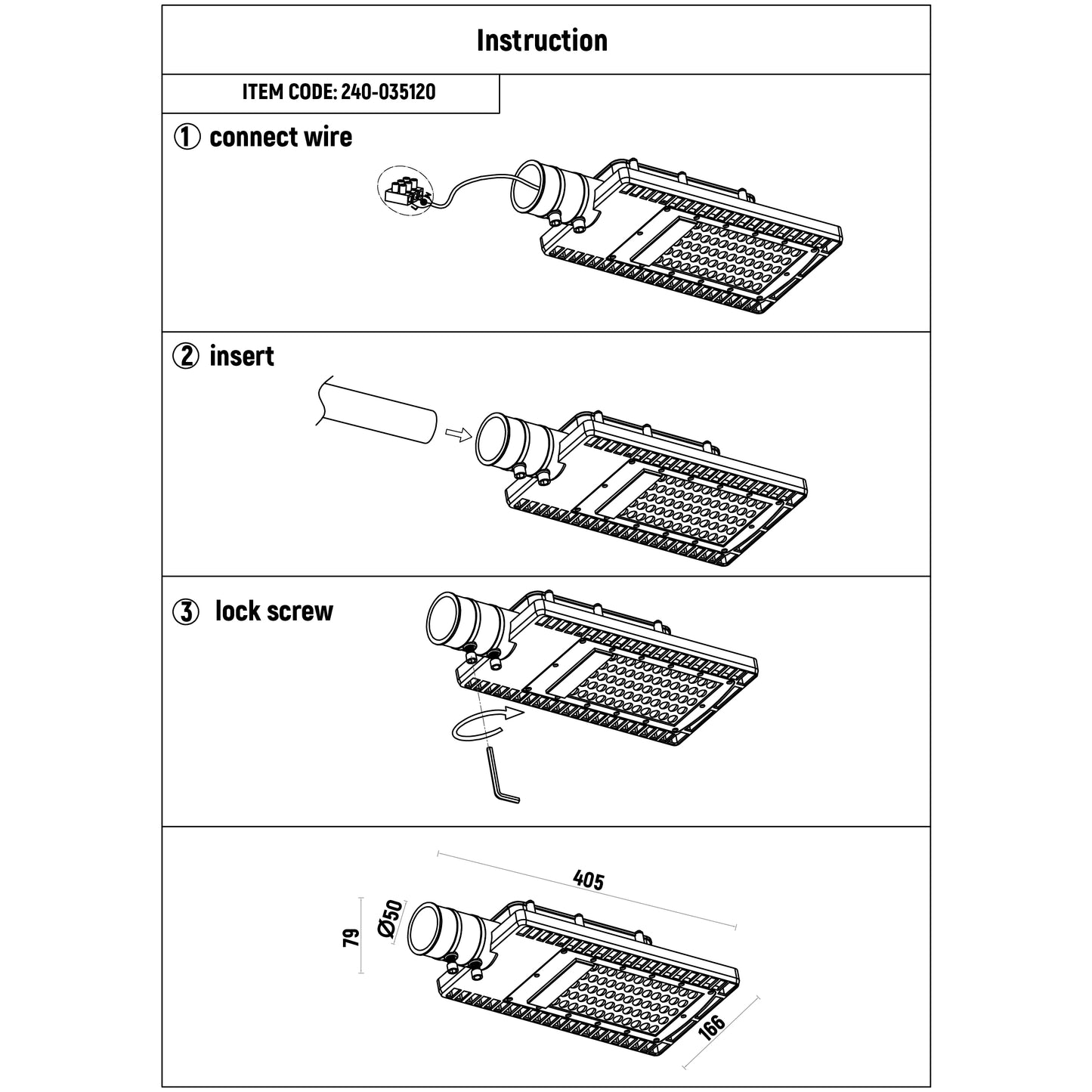 Instruction

ITEM CODE: 240-035120

① connect wire

② insert

③ lock screw

405

79

Ø50

166