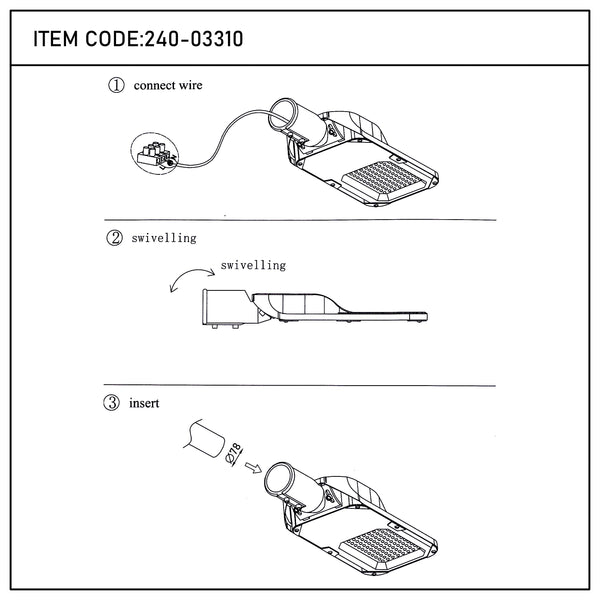 ITEM CODE:240-03310

① connect wire

② swivelling

swivelling

③ insert

Ø78