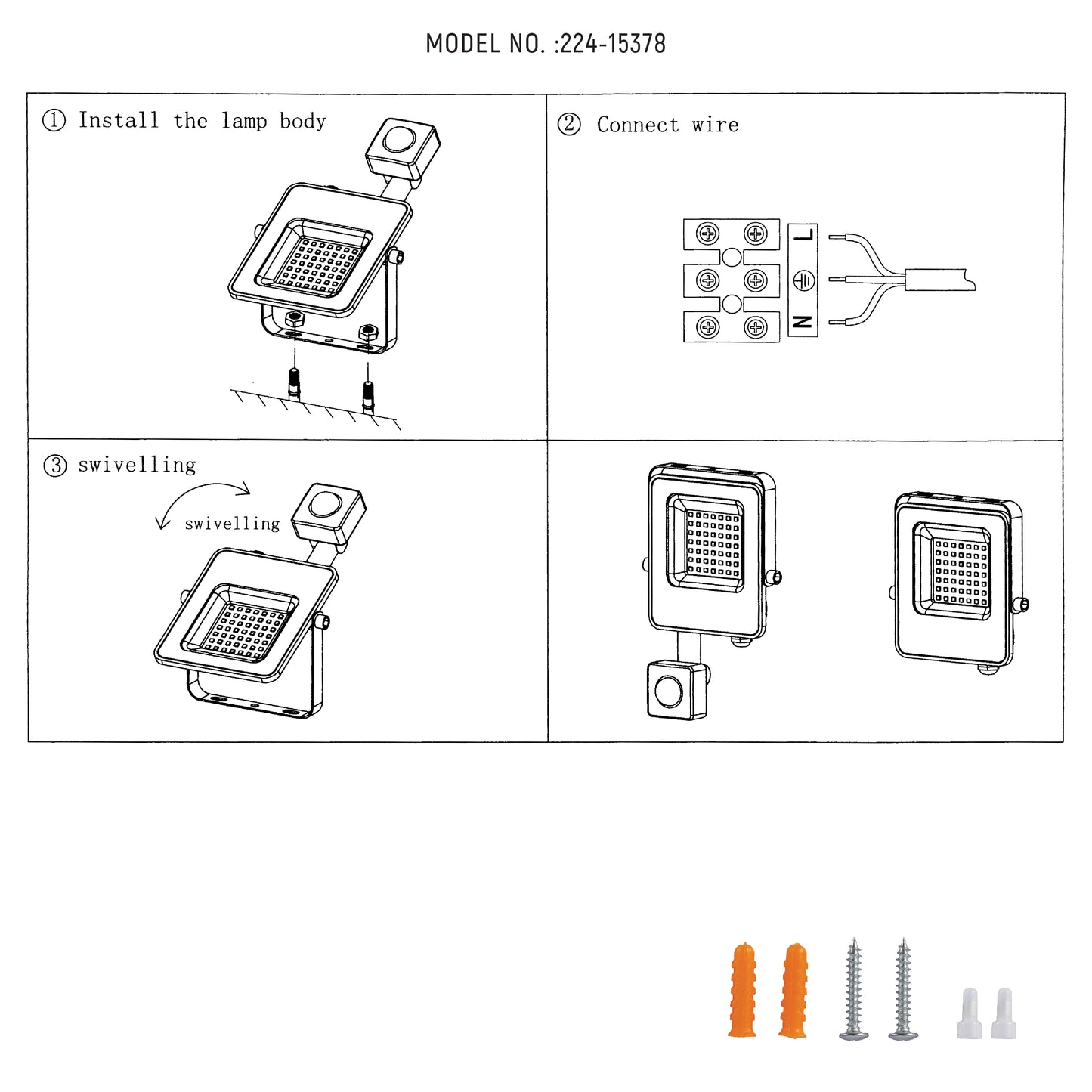 MODEL NO. :224-15378

① Install the lamp body

② Connect wire

L

N

③ swivelling

swivelling