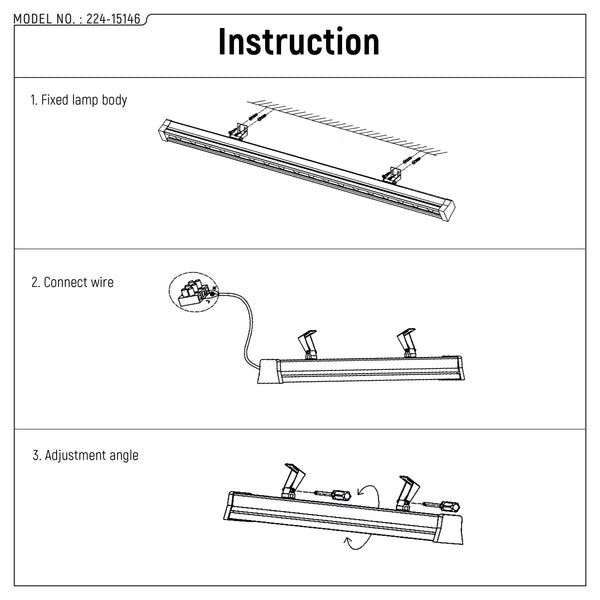 MODEL NO. : 224-15146

Instruction

1. Fixed lamp body

2. Connect wire

3. Adjustment angle