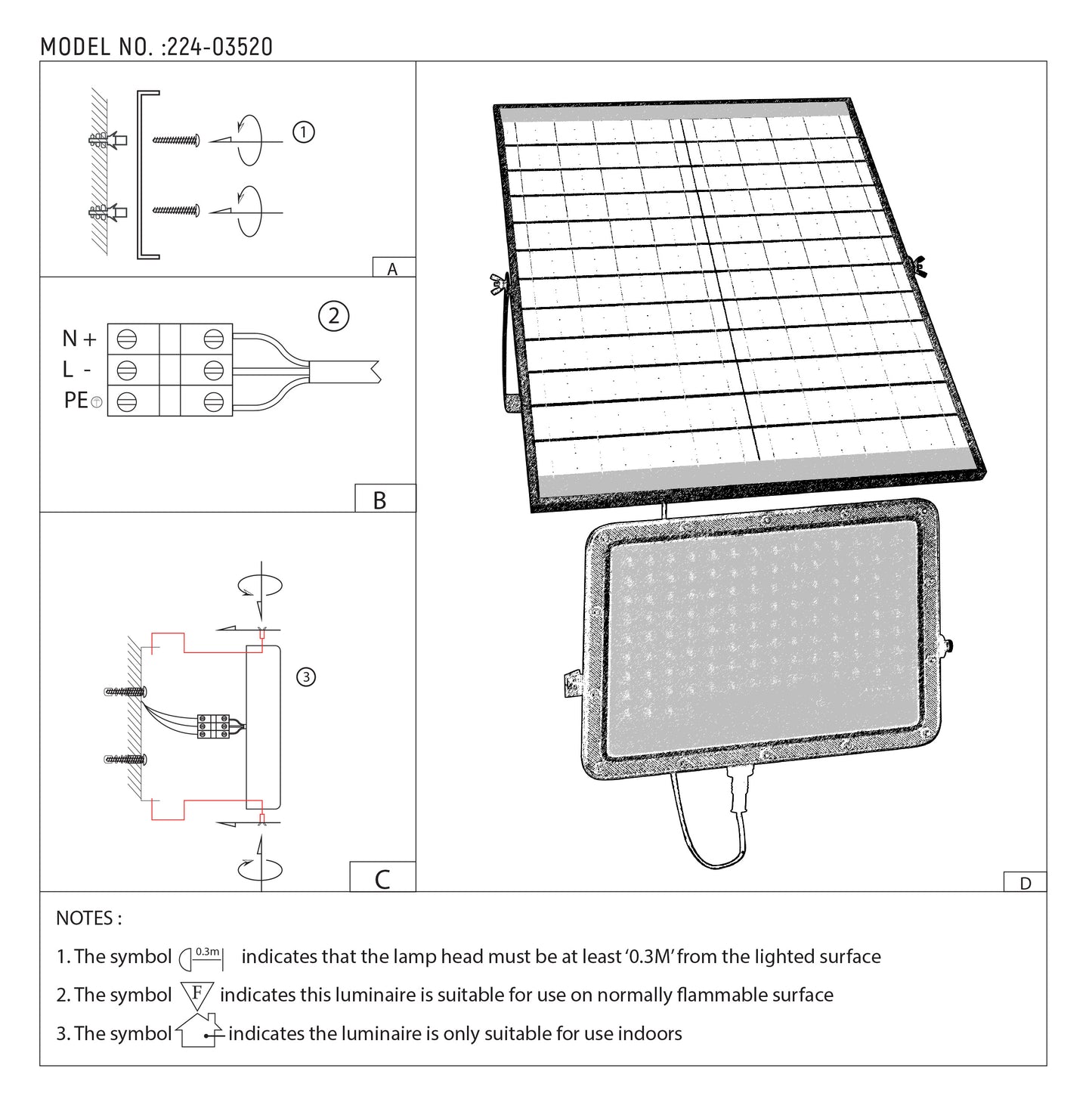 MODEL NO. :224-03520

①

A

②

N +
L -
PE

B

③

C

D

NOTES :

1. The symbol 0.3m indicates that the lamp head must be at least '0.3M' from the lighted surface

2. The symbol F indicates this luminaire is suitable for use on normally flammable surface

3. The symbol indicates the luminaire is only suitable for use indoors