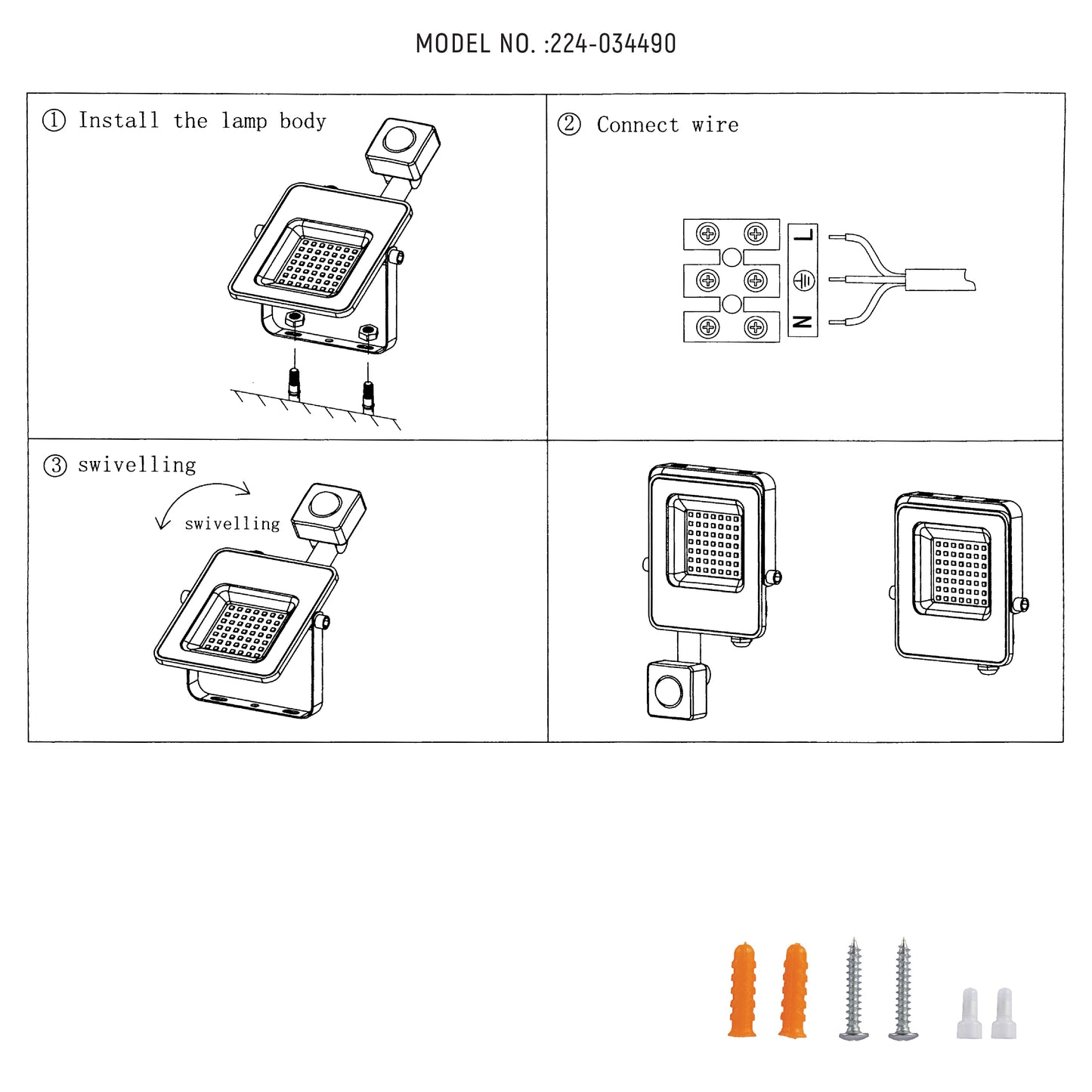 MODEL NO. :224-034490

① Install the lamp body

② Connect wire

L

N

③ swivelling

swivelling