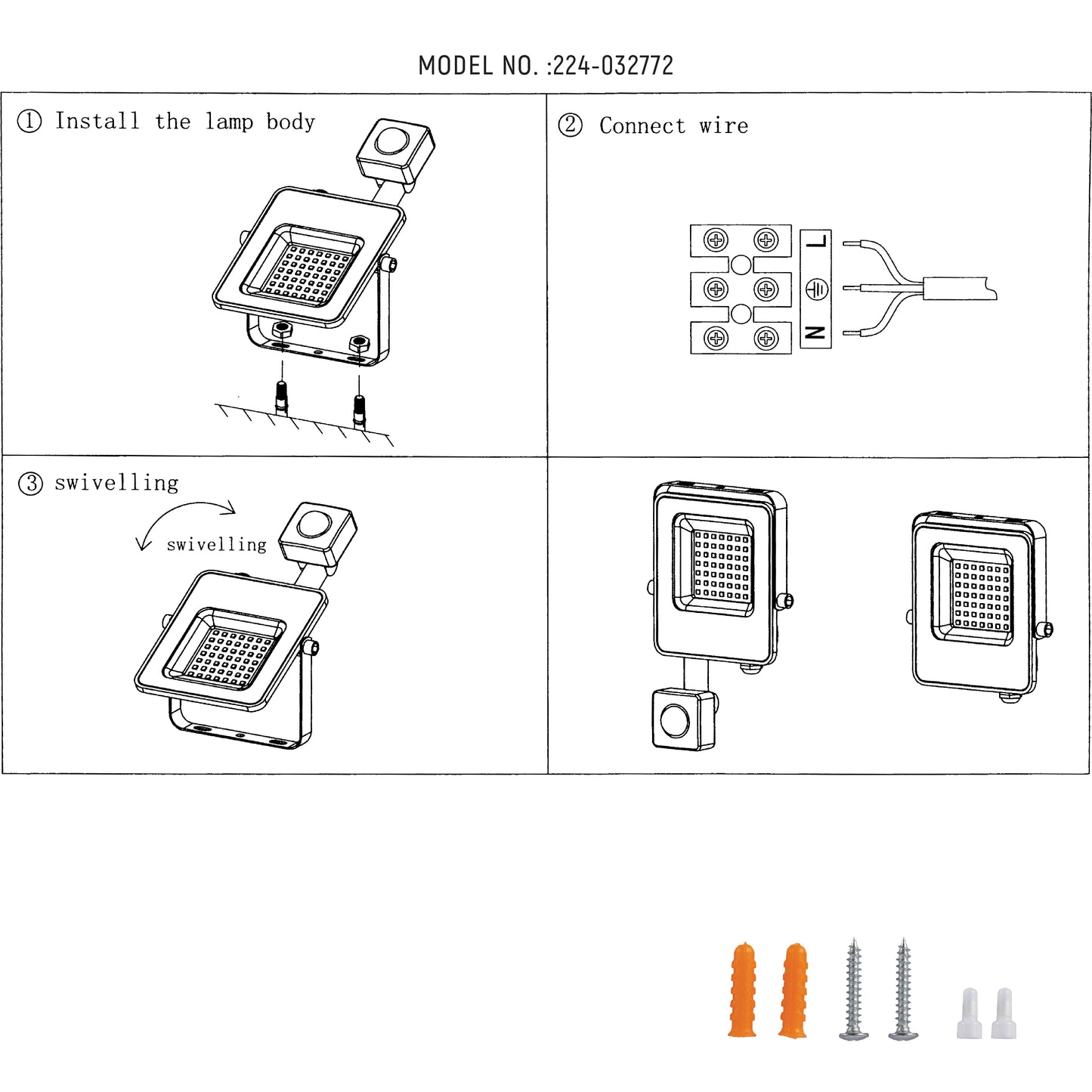 MODEL NO. :224-032772

① Install the lamp body

② Connect wire

L

N

③ swivelling

swivelling