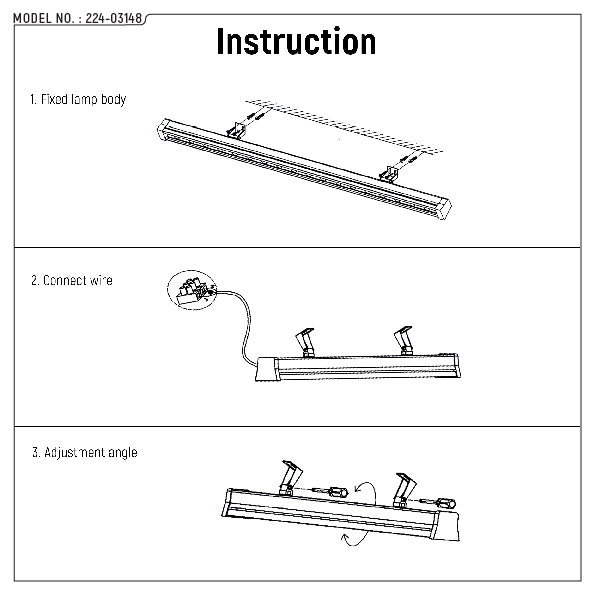 MODEL NO. : 224-03148

Instruction

1. Fixed lamp body

2. Connect wire

3. Adjustment angle