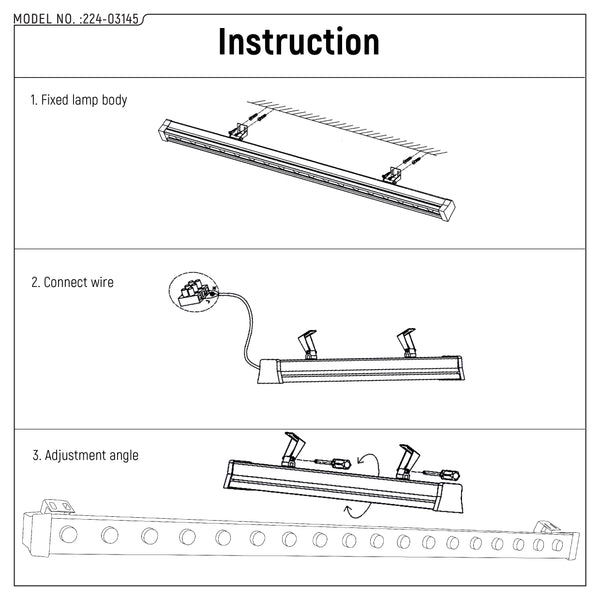 MODEL NO. :224-03145

Instruction

1. Fixed lamp body

2. Connect wire

3. Adjustment angle