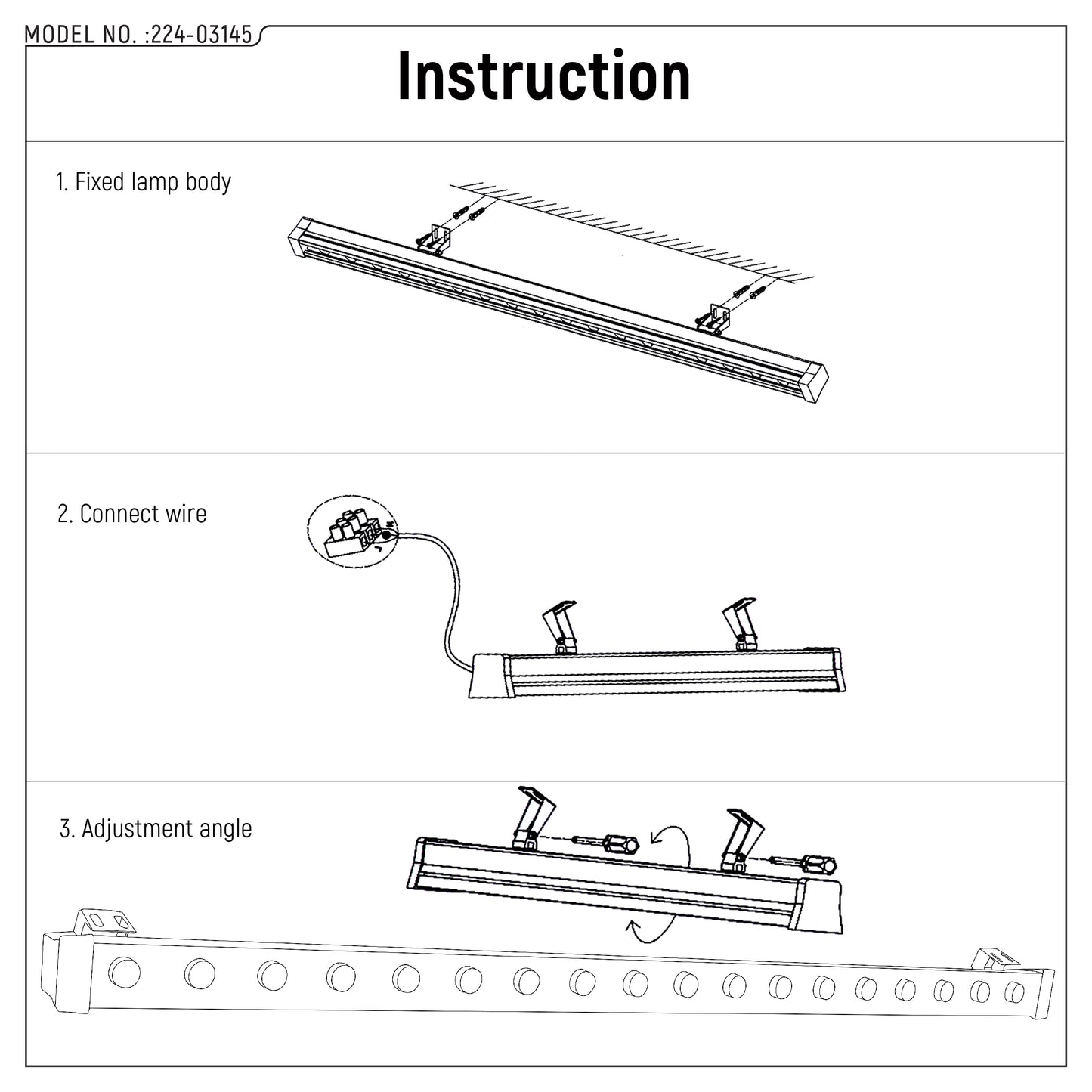 MODEL NO. :224-03145

Instruction

1. Fixed lamp body

2. Connect wire

3. Adjustment angle