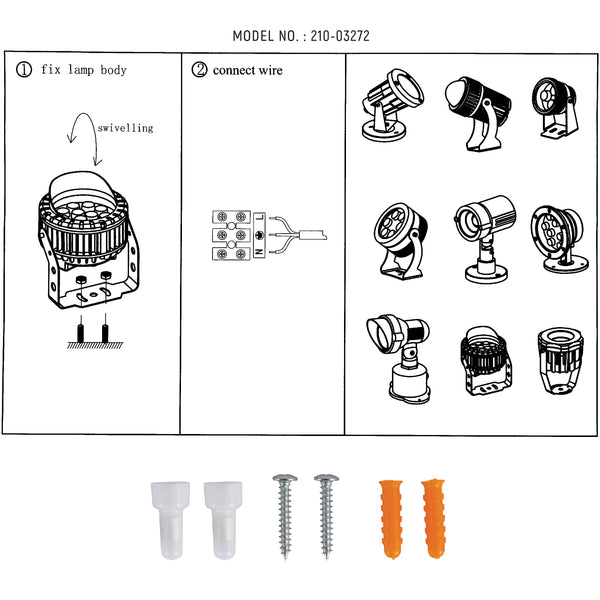 MODEL NO. : 210-03272

① fix lamp body

swivelling

② connect wire

L

N