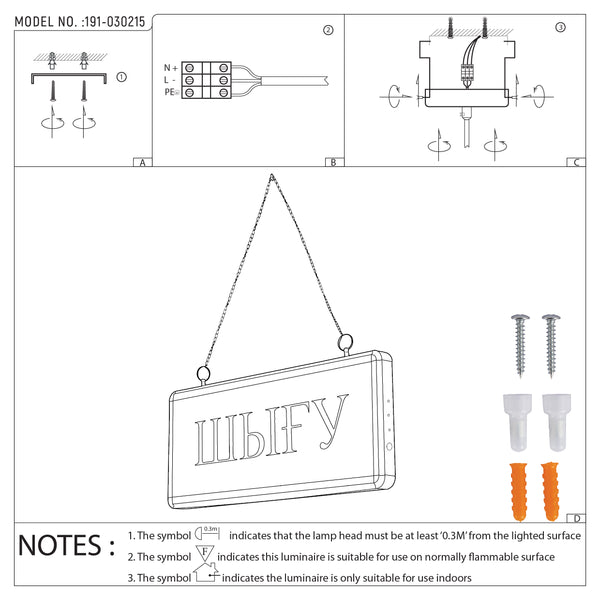 MODEL NO. :191-030215

①

A

②

N +
L -
PE

B

③

C

ШЫҒУ

D

NOTES :

1. The symbol 0.3m indicates that the lamp head must be at least '0.3M' from the lighted surface

2. The symbol F indicates this luminaire is suitable for use on normally flammable surface

3. The symbol indicates the luminaire is only suitable for use indoors