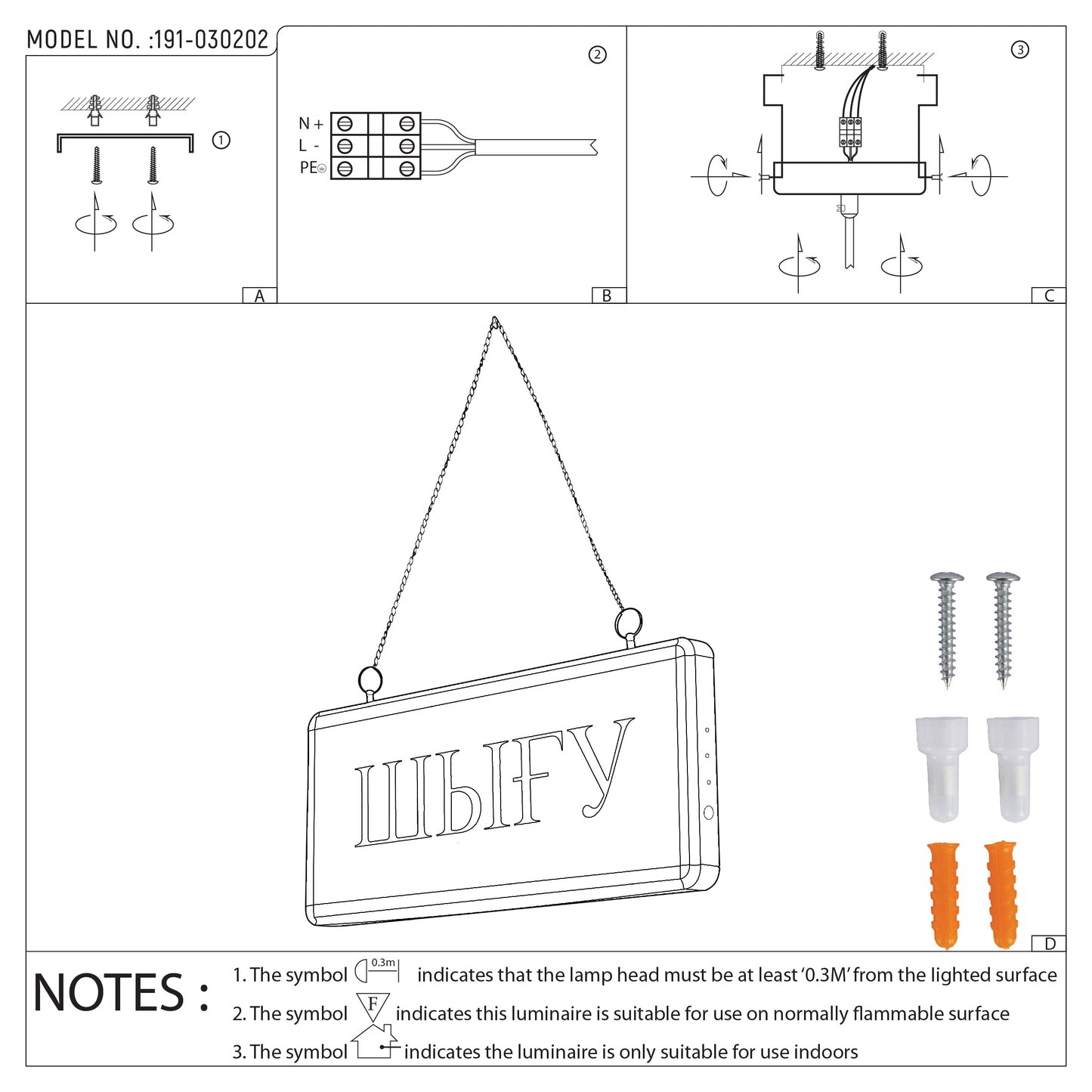 MODEL NO. :191-030202

①

A

②

N +
L -
PE

B

③

C

ШЫҒУ

D

NOTES :

1. The symbol 0.3m indicates that the lamp head must be at least '0.3M' from the lighted surface

2. The symbol F indicates this luminaire is suitable for use on normally flammable surface

3. The symbol indicates the luminaire is only suitable for use indoors