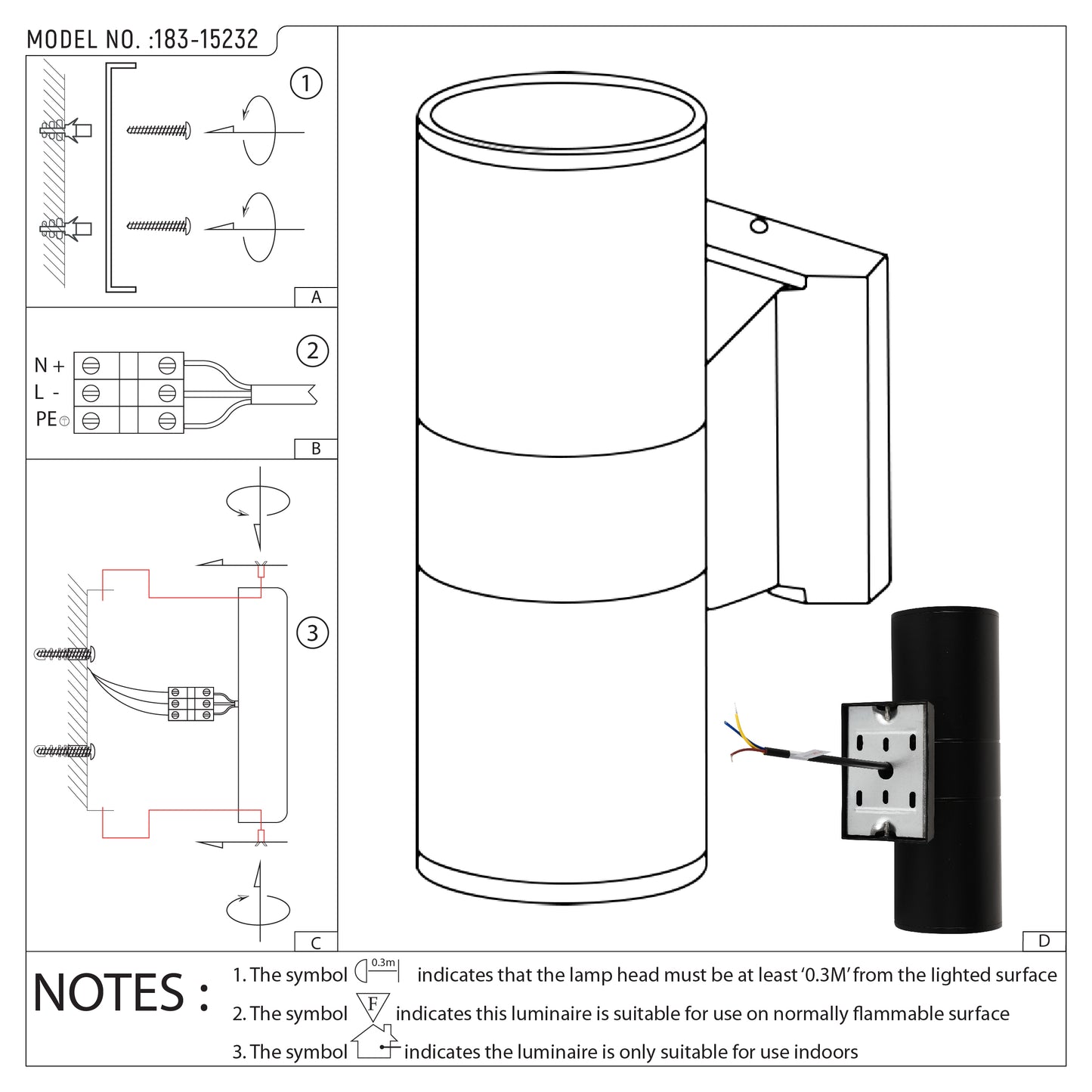 MODEL NO. :183-15232

1

A

2

N +
L -
PE

B

3

C

D

NOTES :

1. The symbol 0.3m indicates that the lamp head must be at least '0.3M' from the lighted surface

2. The symbol F indicates this luminaire is suitable for use on normally flammable surface

3. The symbol indicates the luminaire is only suitable for use indoors