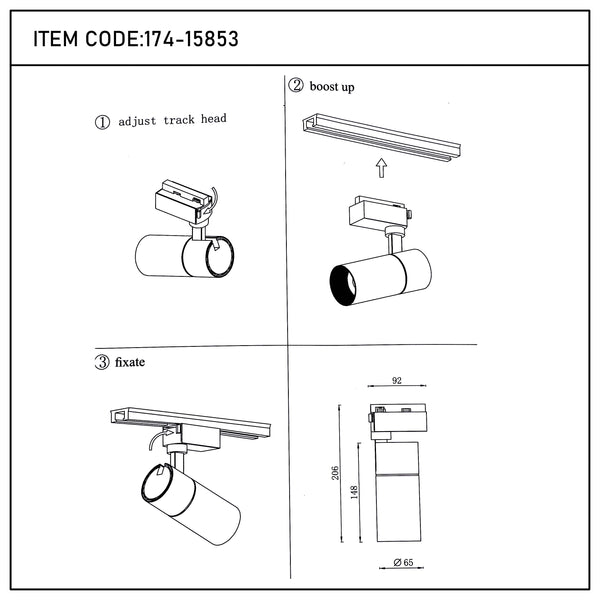 ITEM CODE:174-15853

① adjust track head

② boost up

③ fixate

92

206

148

Ø 65