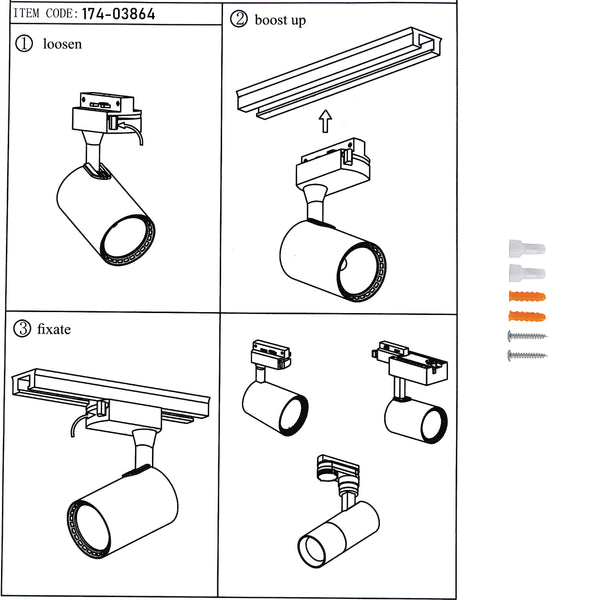 ITEM CODE: 174-03864

① loosen

② boost up

③ fixate