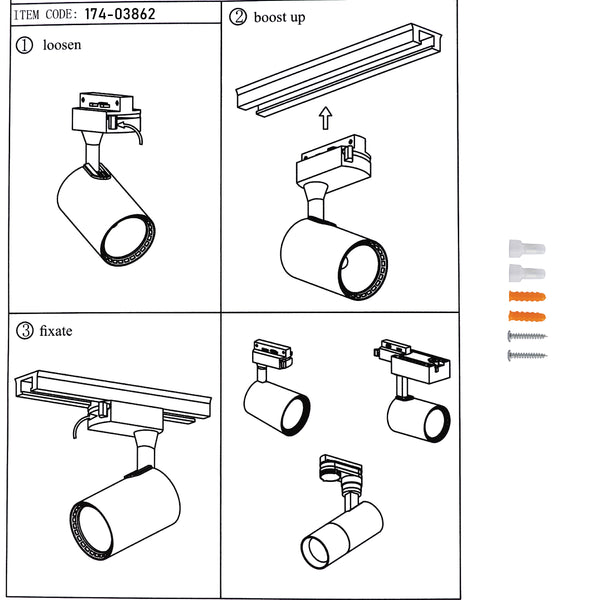 ITEM CODE: 174-03862

① loosen

② boost up

③ fixate