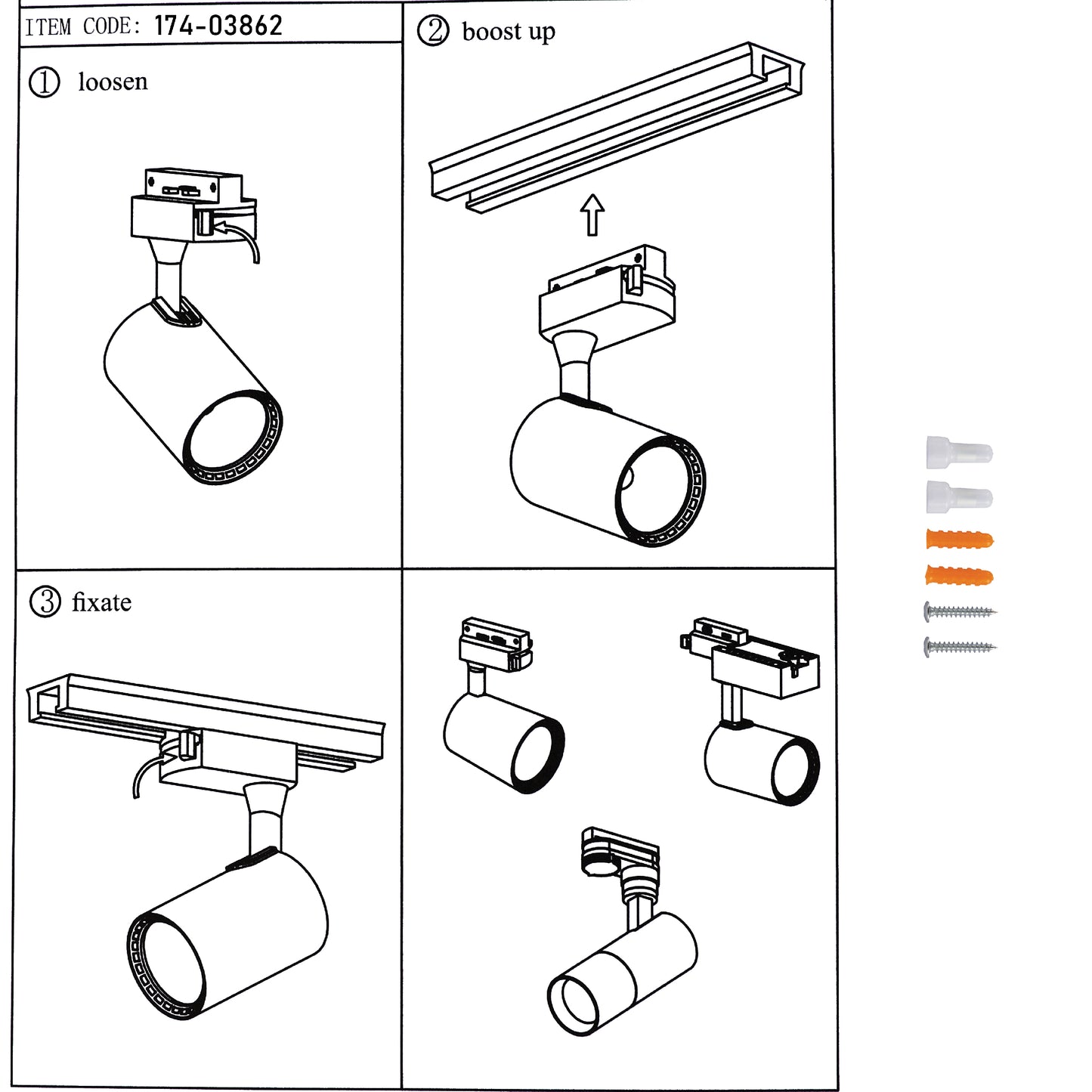 ITEM CODE: 174-03862

① loosen

② boost up

③ fixate