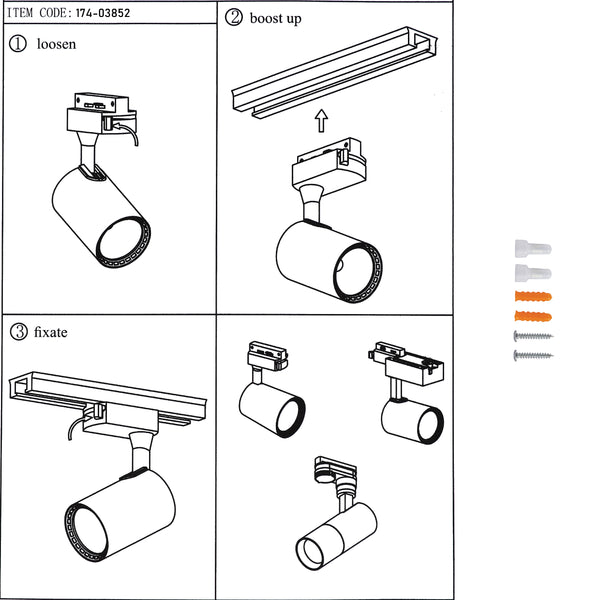 ITEM CODE: 174-03852

① loosen

② boost up

③ fixate