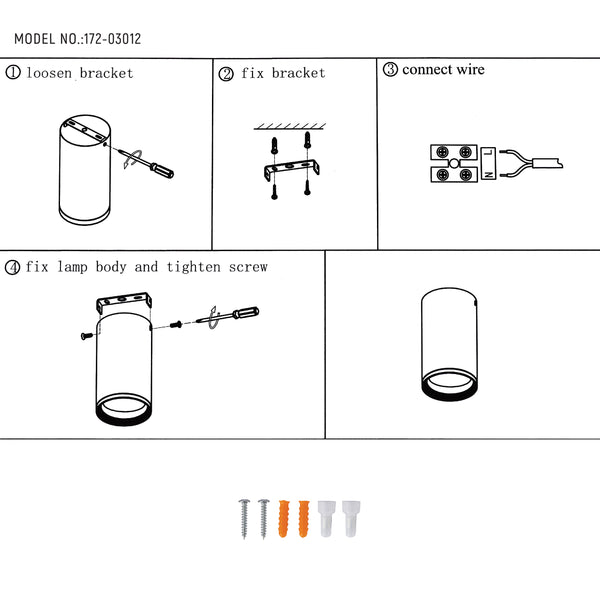 MODEL NO.:172-03012

① loosen bracket

② fix bracket

③ connect wire

L

N

④ fix lamp body and tighten screw