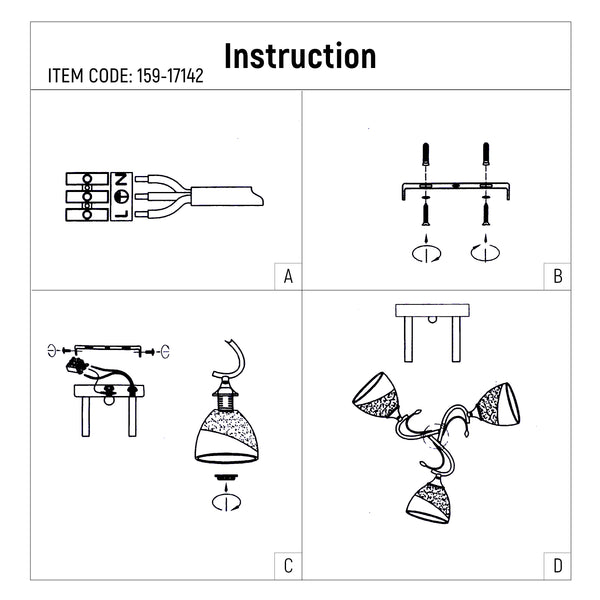 Instruction

ITEM CODE: 159-17142

N

L

A

B

C

D