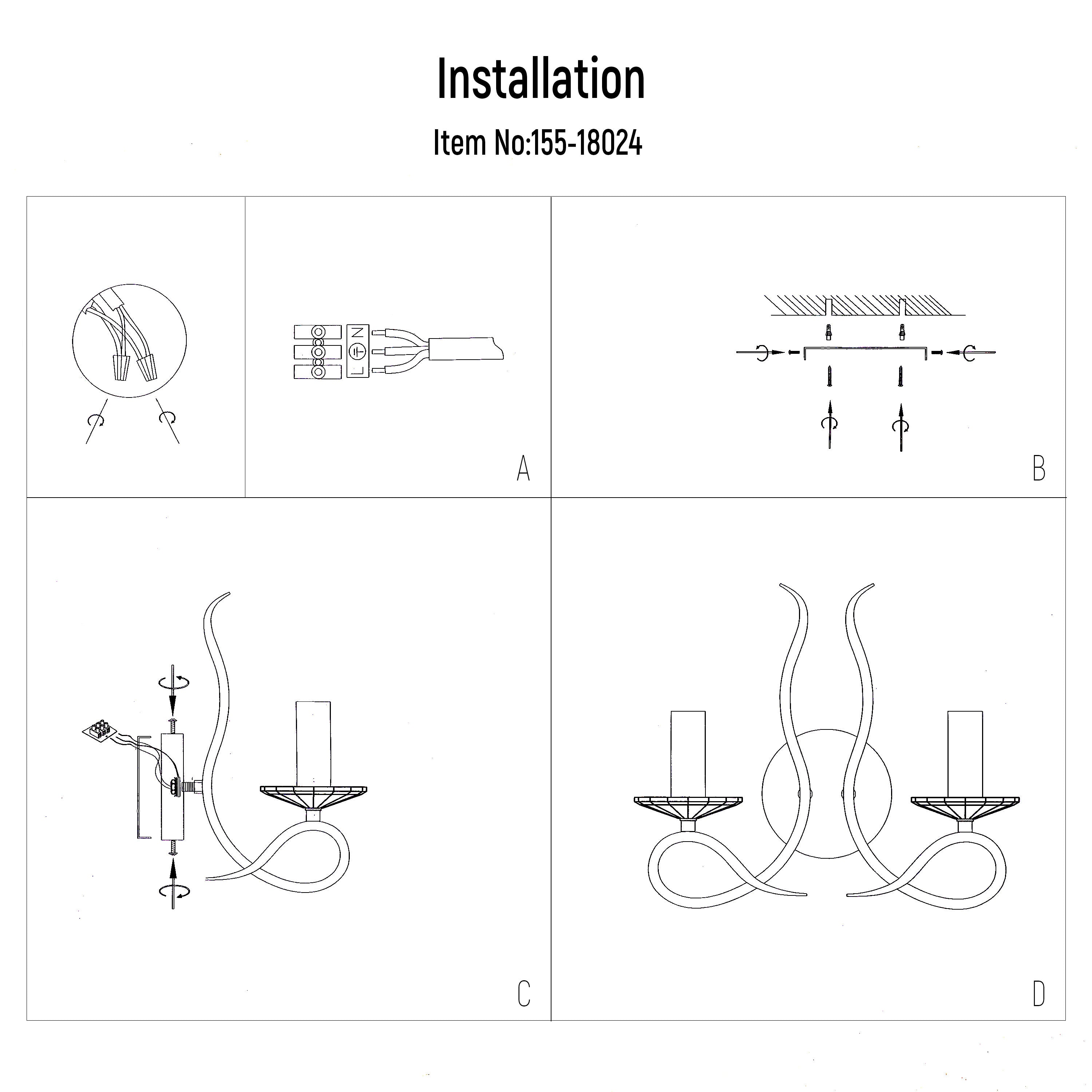 Installation

Item No:155-18024

N
L

A

B

C

D