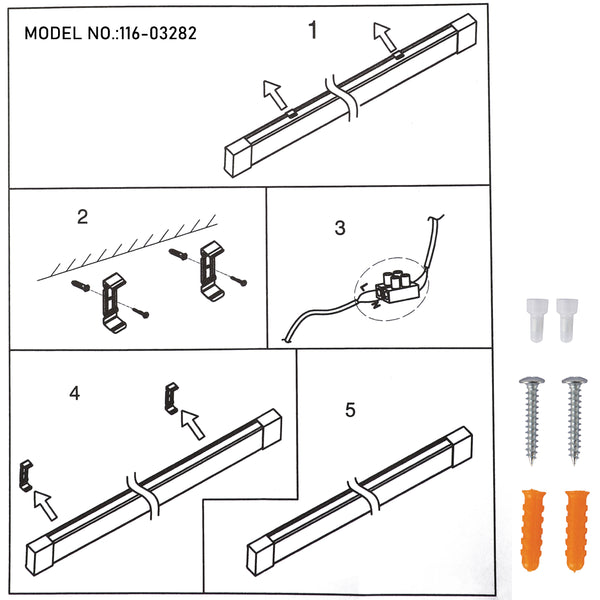 MODEL NO.:116-03282

1

2

3

L

N

4

5