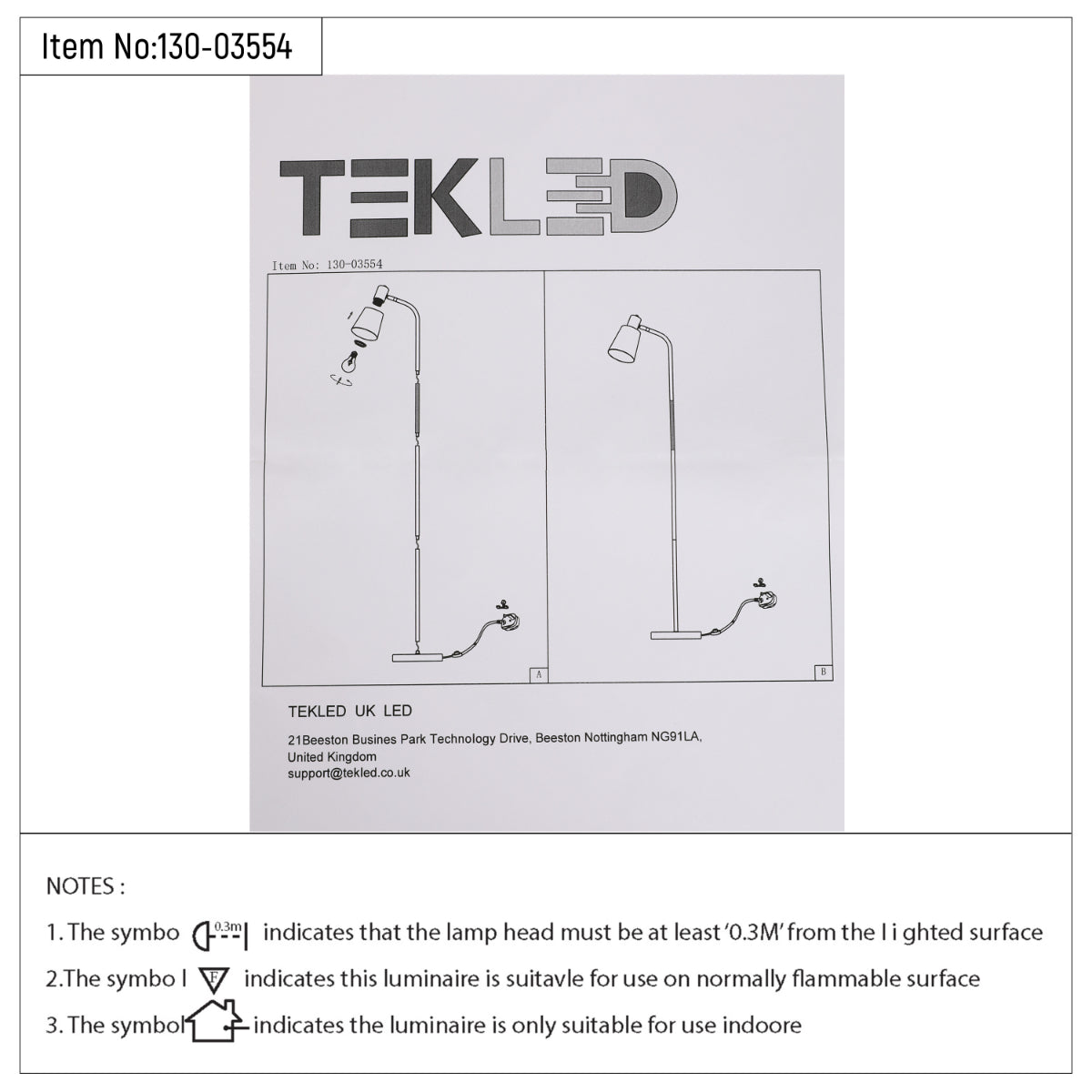 Item No:130-03554

TEKLED

Item No: 130-03554

A

B

TEKLED UK LED

21Beeston Busines Park Technology Drive, Beeston Nottingham NG91LA, United Kingdom
support@tekled.co.uk

NOTES :

1. The symbo 0.3m indicates that the lamp head must be at least '0.3M' from the l i ghted surface

2.The symbo l F indicates this luminaire is suitavle for use on normally flammable surface

3. The symbol indicates the luminaire is only suitable for use indoore