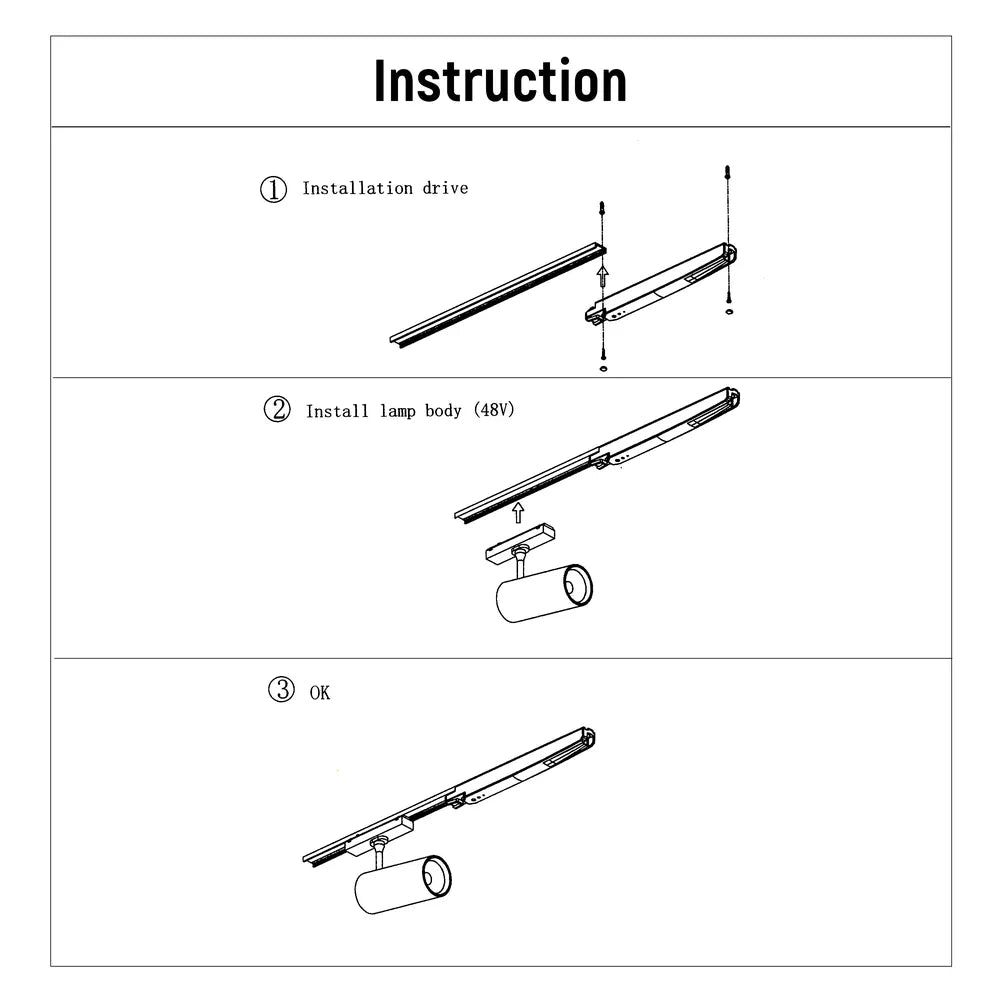 Instruction

① Installation drive

② Install lamp body (48V)

③ OK