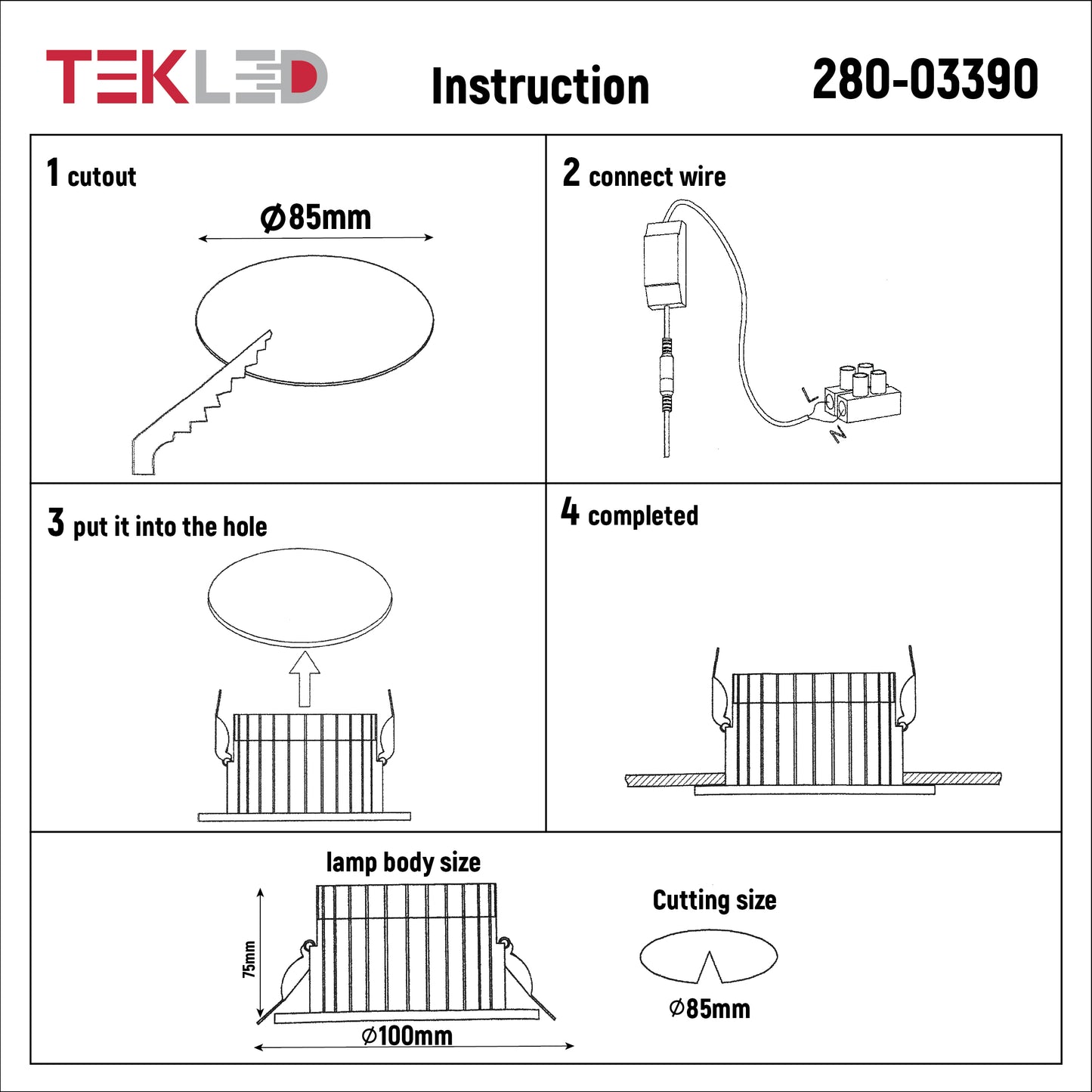 TEKLED

Instruction

280-03390

1 cutout

Ø85mm

2 connect wire

L

N

3 put it into the hole

4 completed

lamp body size

75mm

Ø100mm

Cutting size

Ø85mm