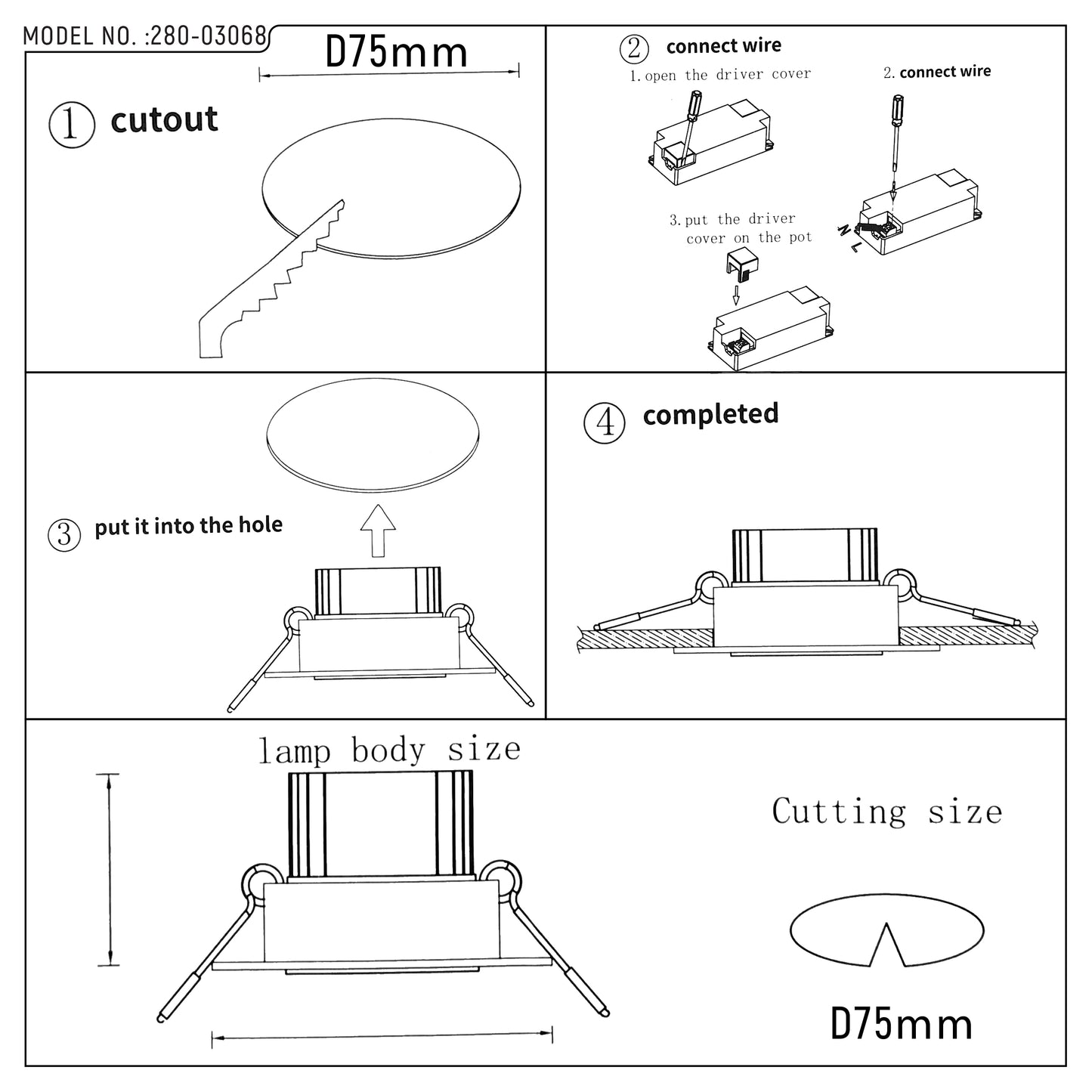 MODEL NO. :280-03068

D75mm

① cutout

② connect wire

1. open the driver cover

2. connect wire

N

L

3. put the driver cover on the pot

③ put it into the hole

④ completed

lamp body size

Cutting size

D75mm