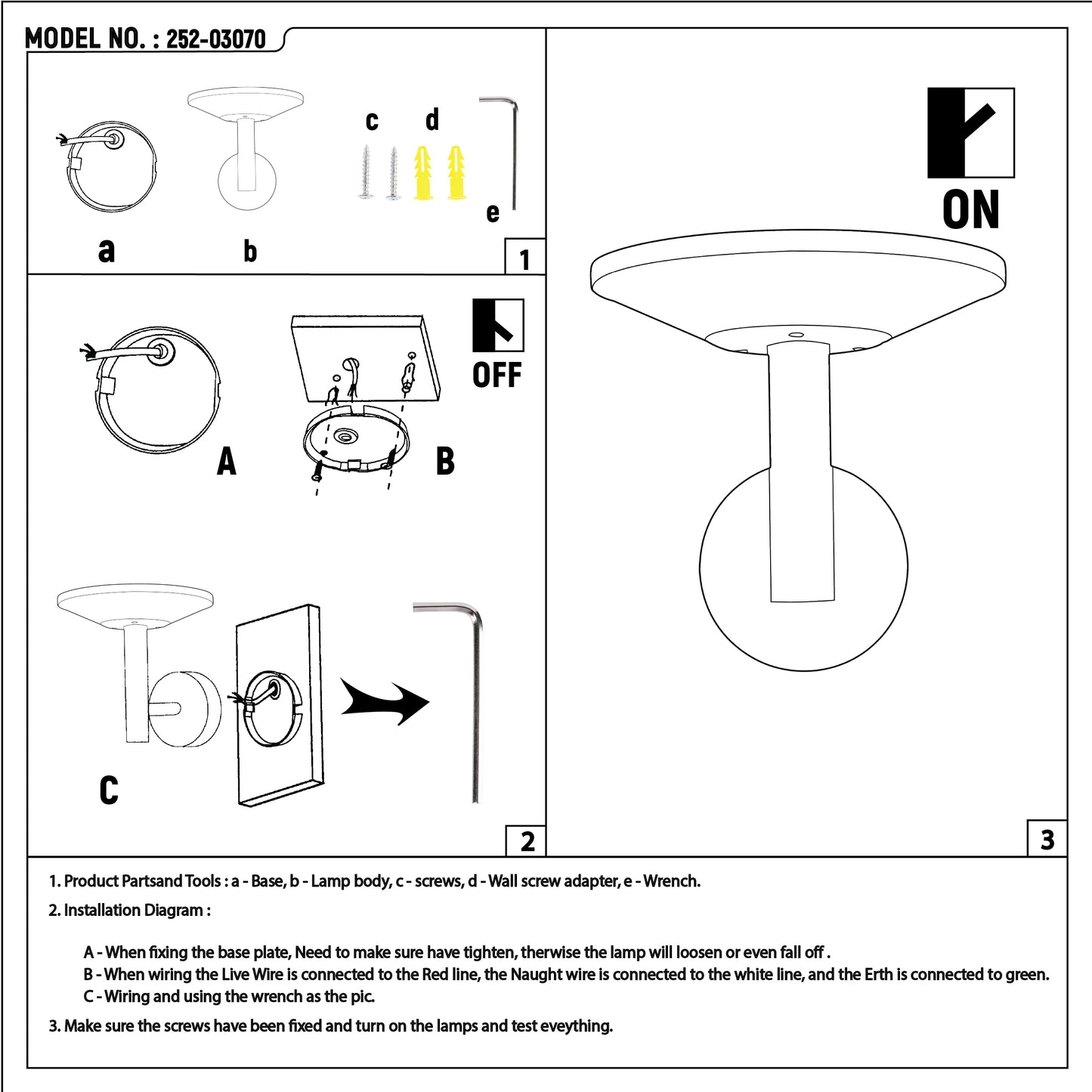 MODEL NO. : 252-03070

c d

e

a b

1

OFF

A B

C

2

ON

3

1. Product Partsand Tools : a - Base, b - Lamp body, c - screws, d - Wall screw adapter, e - Wrench.

2. Installation Diagram :

A - When fixing the base plate, Need to make sure have tighten, therwise the lamp will loosen or even fall off .
B - When wiring the Live Wire is connected to the Red line, the Naught wire is connected to the white line, and the Erth is connected to green.
C - Wiring and using the wrench as the pic.

3. Make sure the screws have been fixed and turn on the lamps and test eveything.