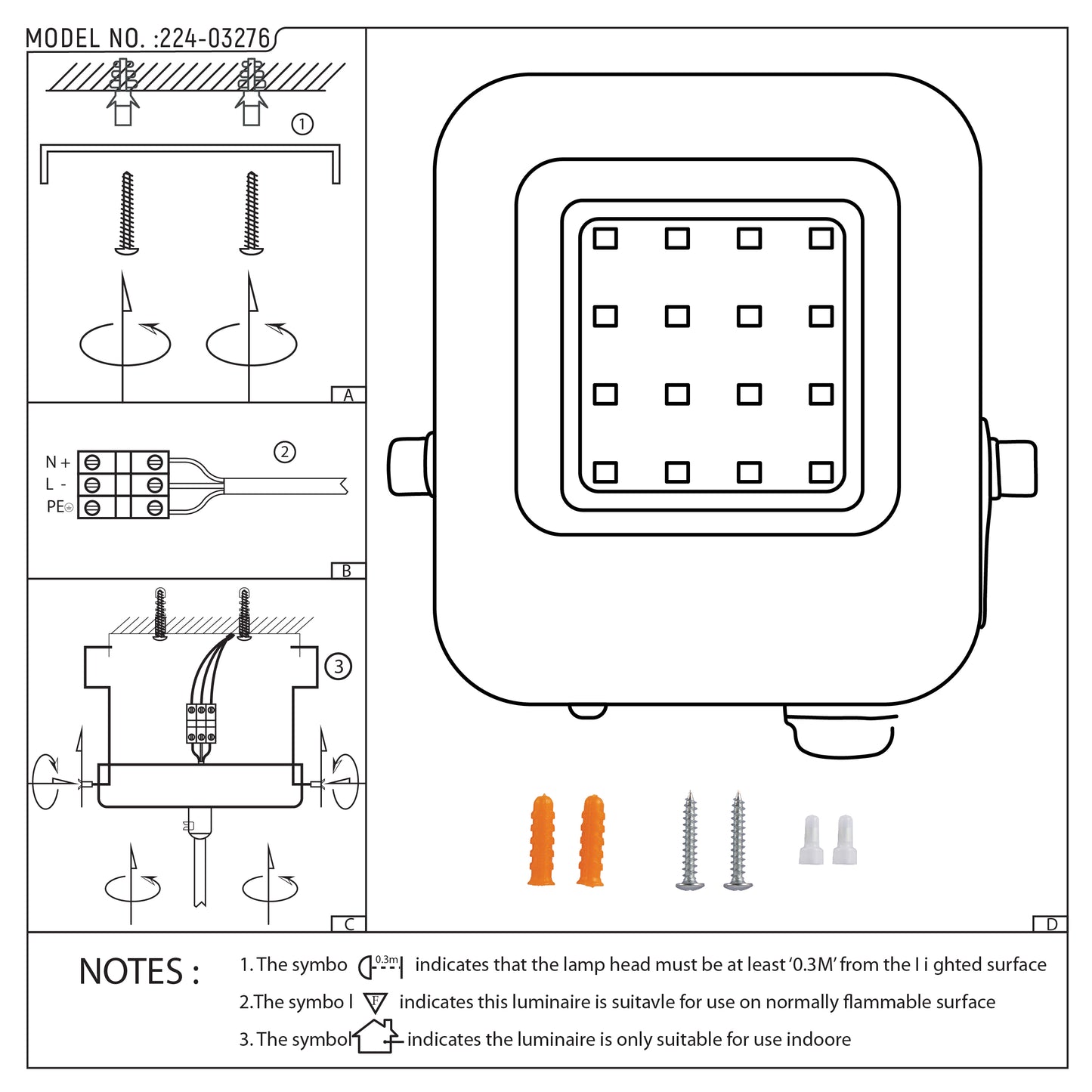 MODEL NO. :224-03276

①

A

N +
L -
PE

②

B

③

C

D

NOTES :

1. The symbo 0.3m indicates that the lamp head must be at least '0.3M' from the l i ghted surface

2.The symbo l F indicates this luminaire is suitavle for use on normally flammable surface

3. The symbol indicates the luminaire is only suitable for use indoore