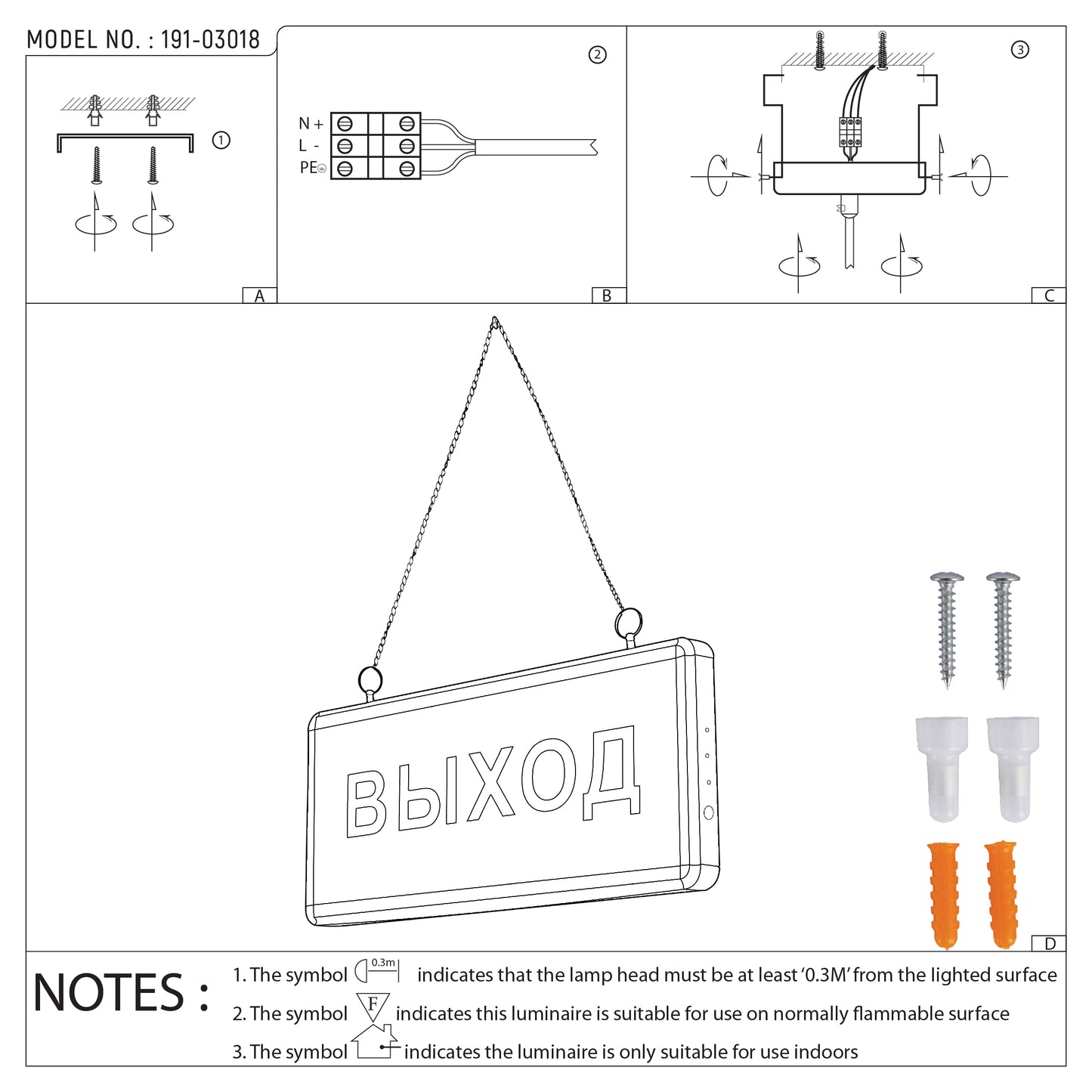 MODEL NO. : 191-03018

①

A

②

N +
L -
PE

B

③

C

ВЫХОД

D

NOTES :

1. The symbol 0.3m indicates that the lamp head must be at least '0.3M' from the lighted surface

2. The symbol F indicates this luminaire is suitable for use on normally flammable surface

3. The symbol indicates the luminaire is only suitable for use indoors