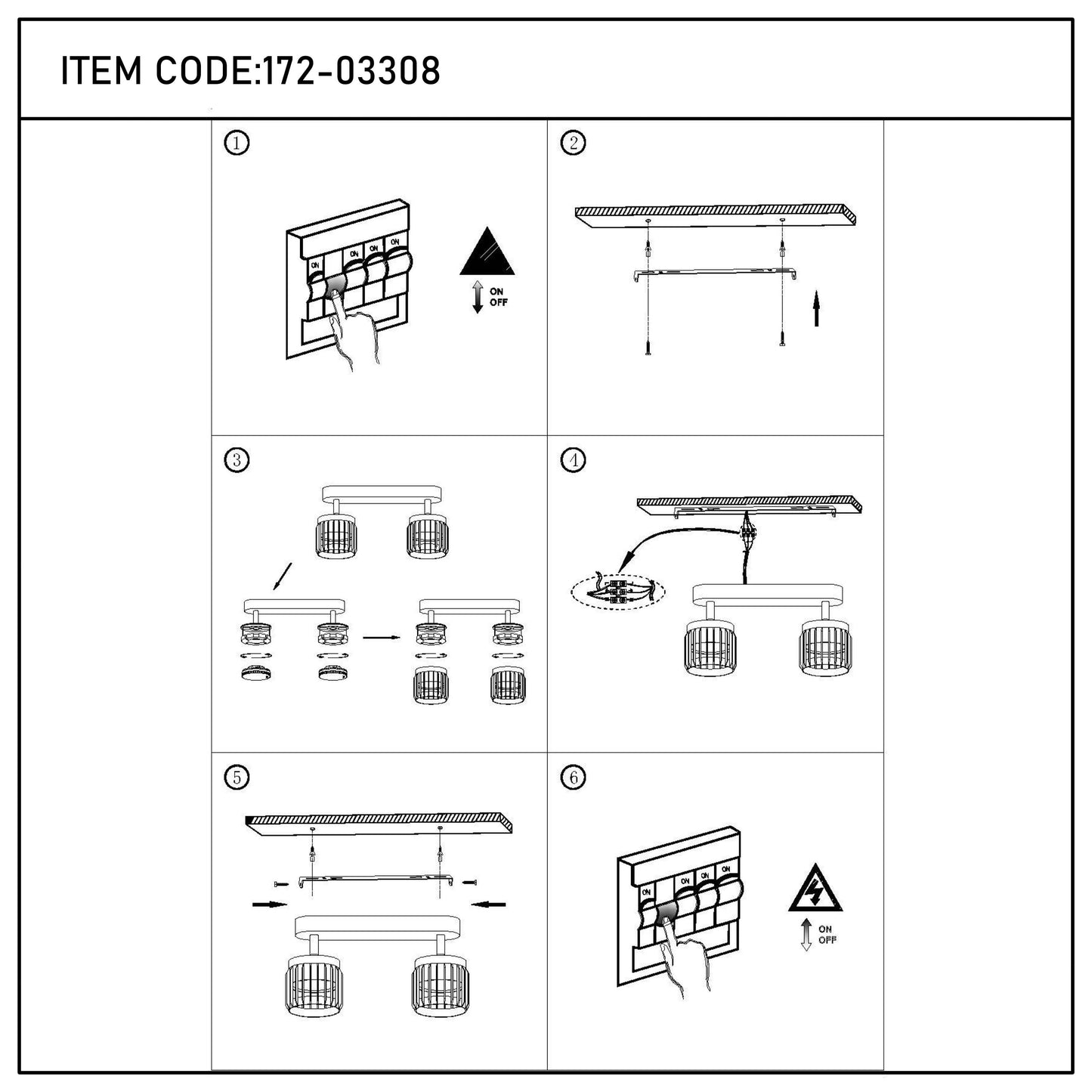 ITEM CODE:172-03308

①

ON ON ON ON

ON
OFF

②

③

④

⑤

⑥

ON ON ON ON

ON
OFF