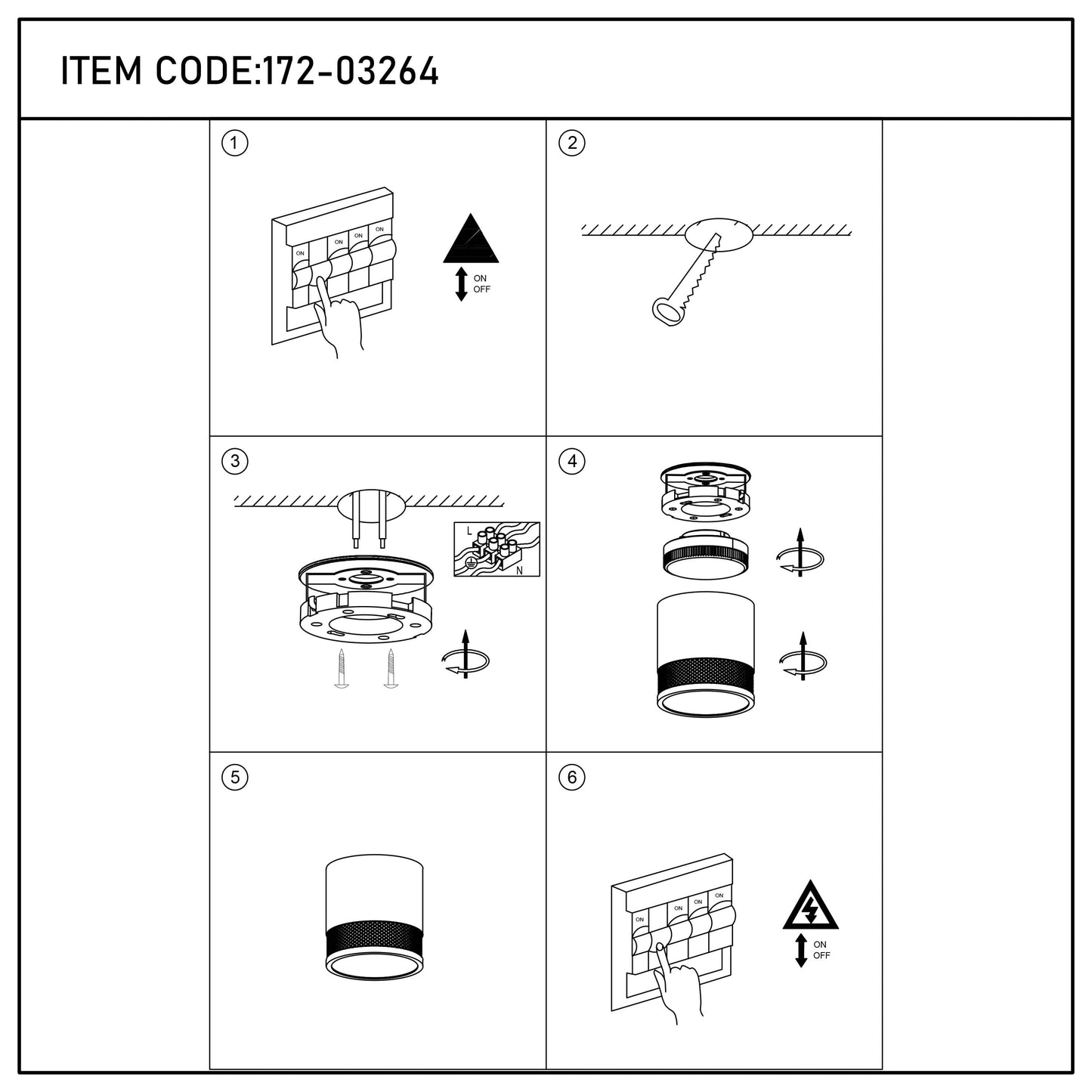 ITEM CODE:172-03264

①

ON ON ON ON

ON
OFF

②

③

L
N

④

⑤

⑥

ON ON ON ON

ON
OFF