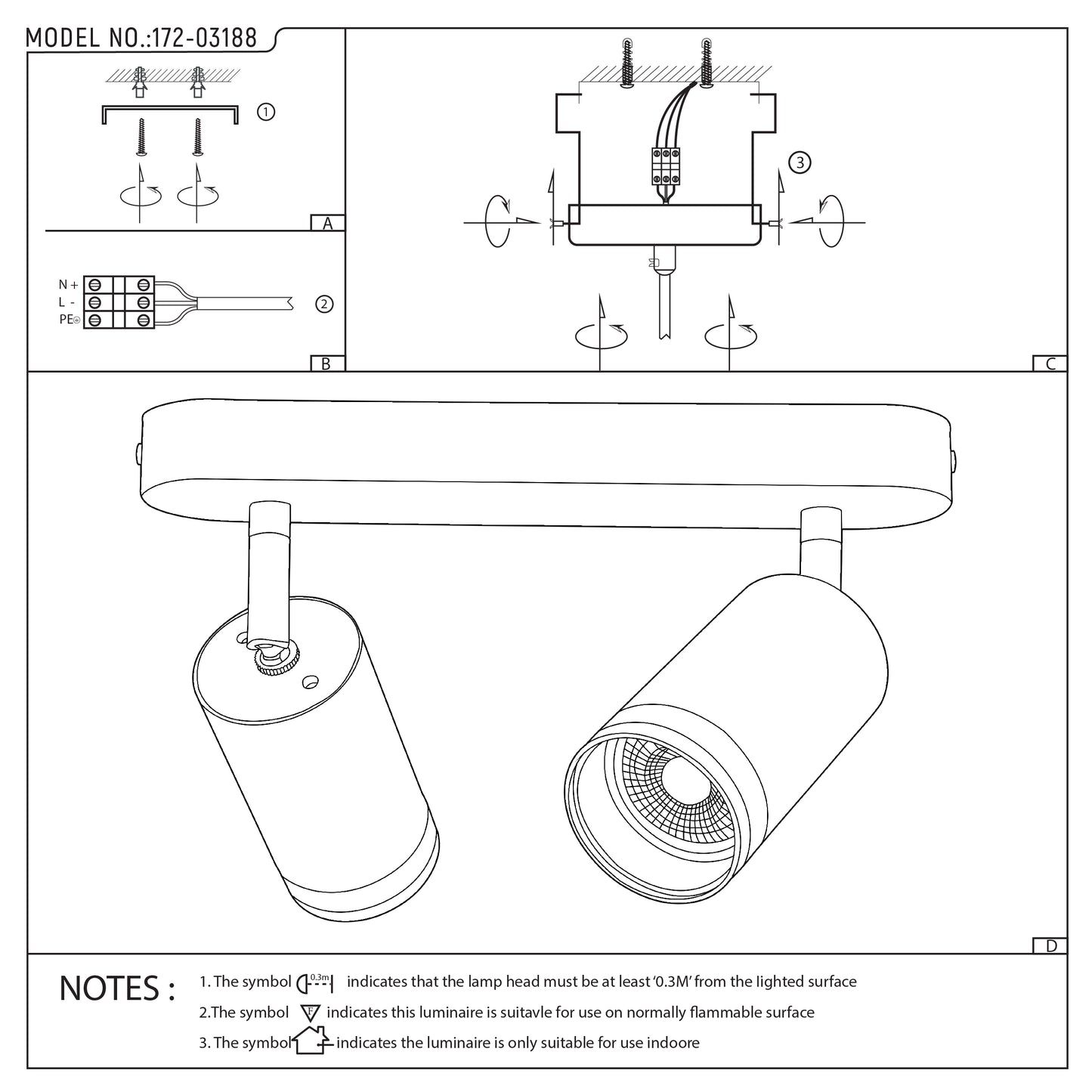 MODEL NO.:172-03188

①

A

N +
L -
PE

②

B

③

C

D

NOTES : 1. The symbol 0,3m indicates that the lamp head must be at least '0.3M' from the lighted surface

2.The symbol F indicates this luminaire is suitavle for use on normally flammable surface

3. The symbol indicates the luminaire is only suitable for use indoore