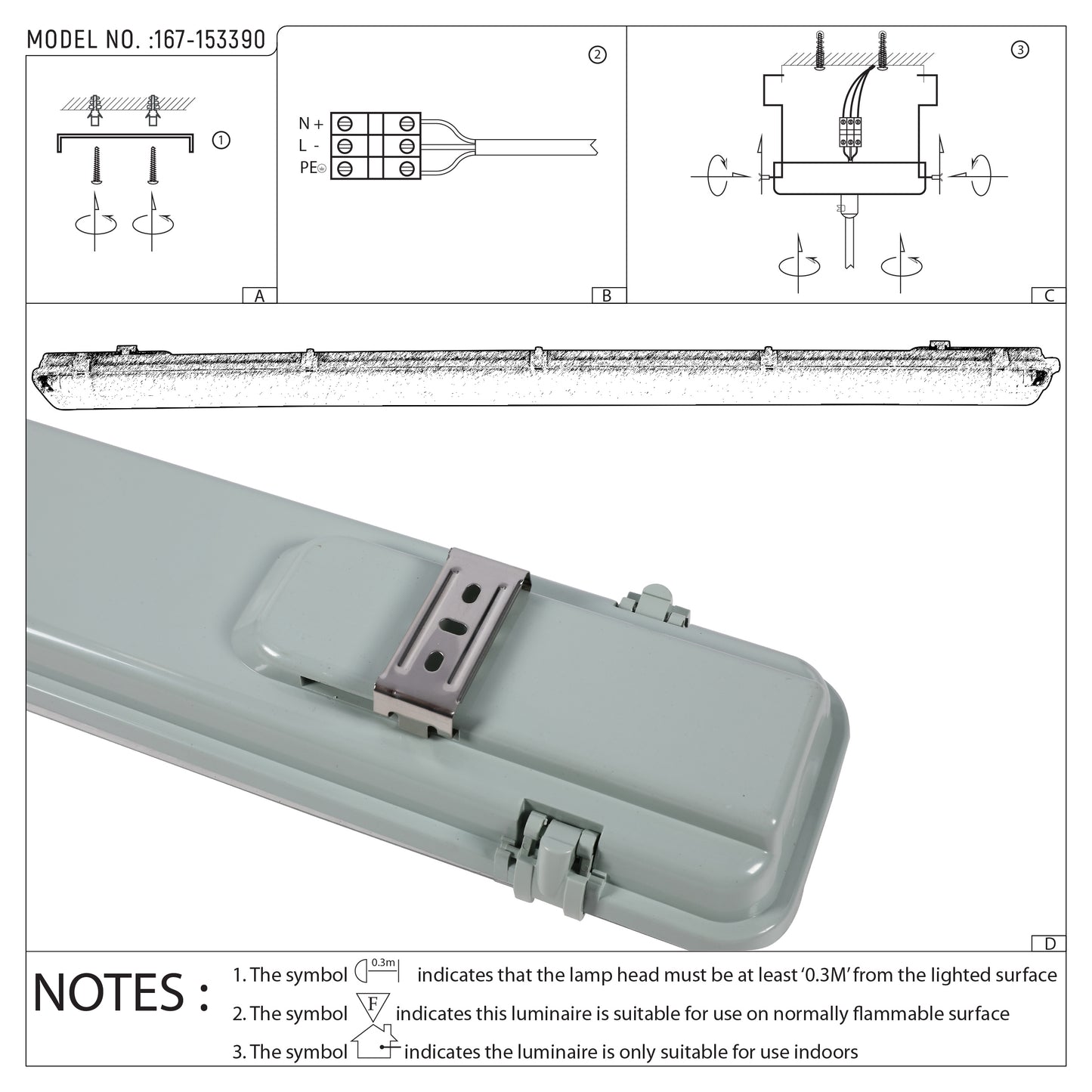 MODEL NO. :167-153390

①

A

②

N +
L -
PE

B

③

C

D

NOTES :

1. The symbol 0.3m indicates that the lamp head must be at least '0.3M' from the lighted surface

2. The symbol F indicates this luminaire is suitable for use on normally flammable surface

3. The symbol indicates the luminaire is only suitable for use indoors