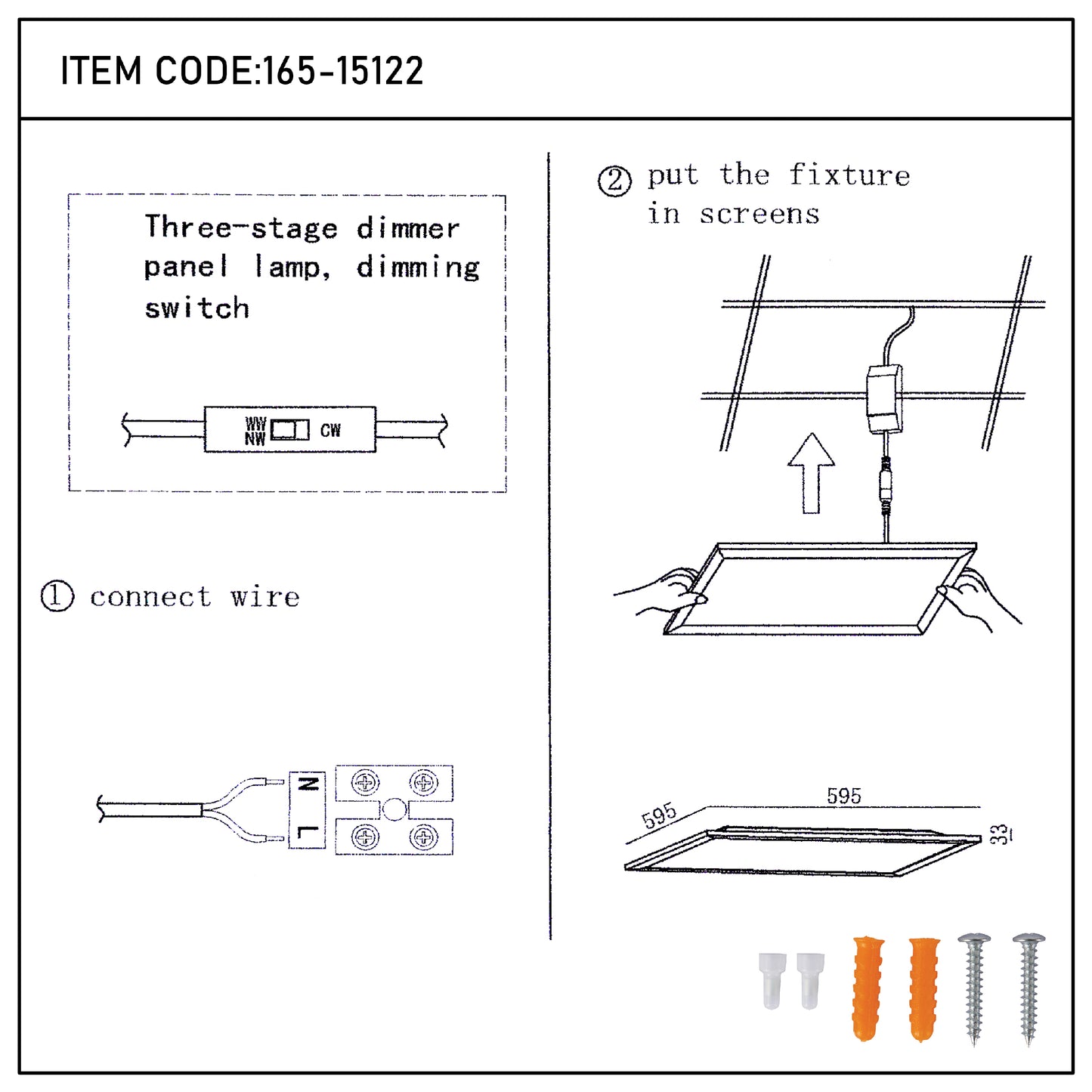 ITEM CODE:165-15122

Three-stage dimmer panel lamp, dimming switch

WW
NW
CW

① connect wire

N
L

② put the fixture in screens

595
595
33