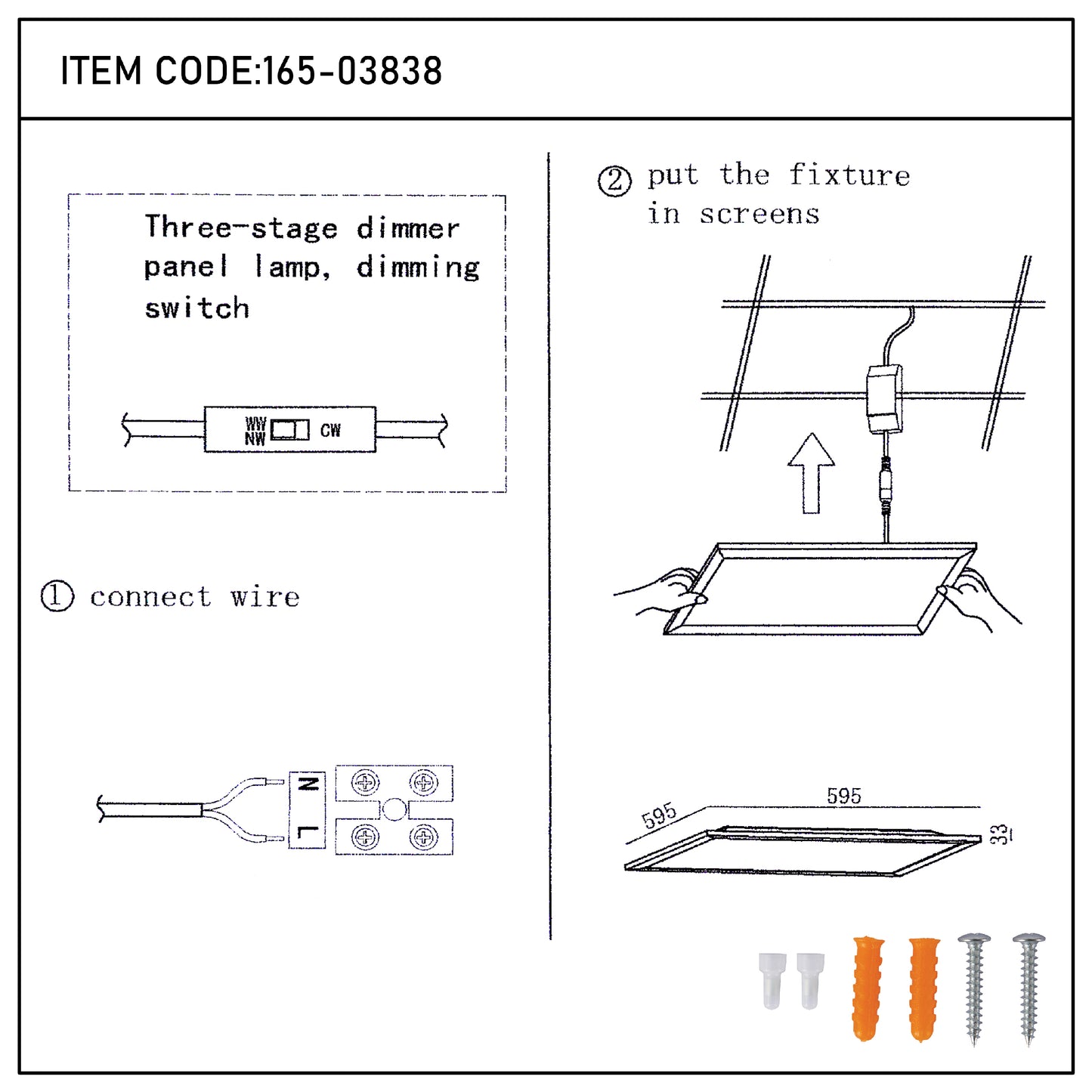 ITEM CODE:165-03838

Three-stage dimmer panel lamp, dimming switch

WW
NW
CW

① connect wire

N
L

② put the fixture in screens

595
595
33