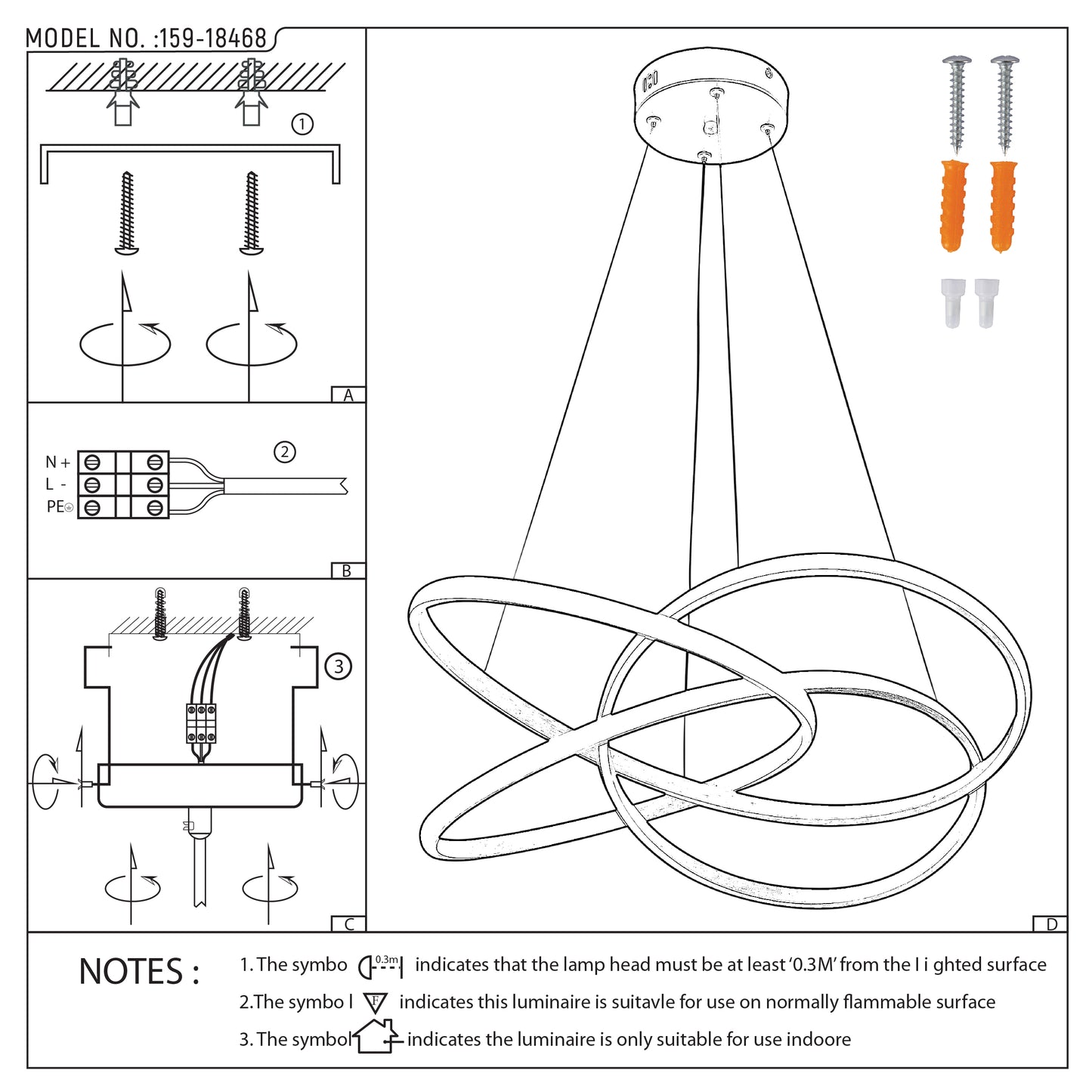 MODEL NO. :159-18468

①

A

N +
L -
PE

②

B

③

C

D

NOTES :

1. The symbo 0.3m indicates that the lamp head must be at least '0.3M' from the l i ghted surface

2.The symbo l F indicates this luminaire is suitavle for use on normally flammable surface

3. The symbol indicates the luminaire is only suitable for use indoore