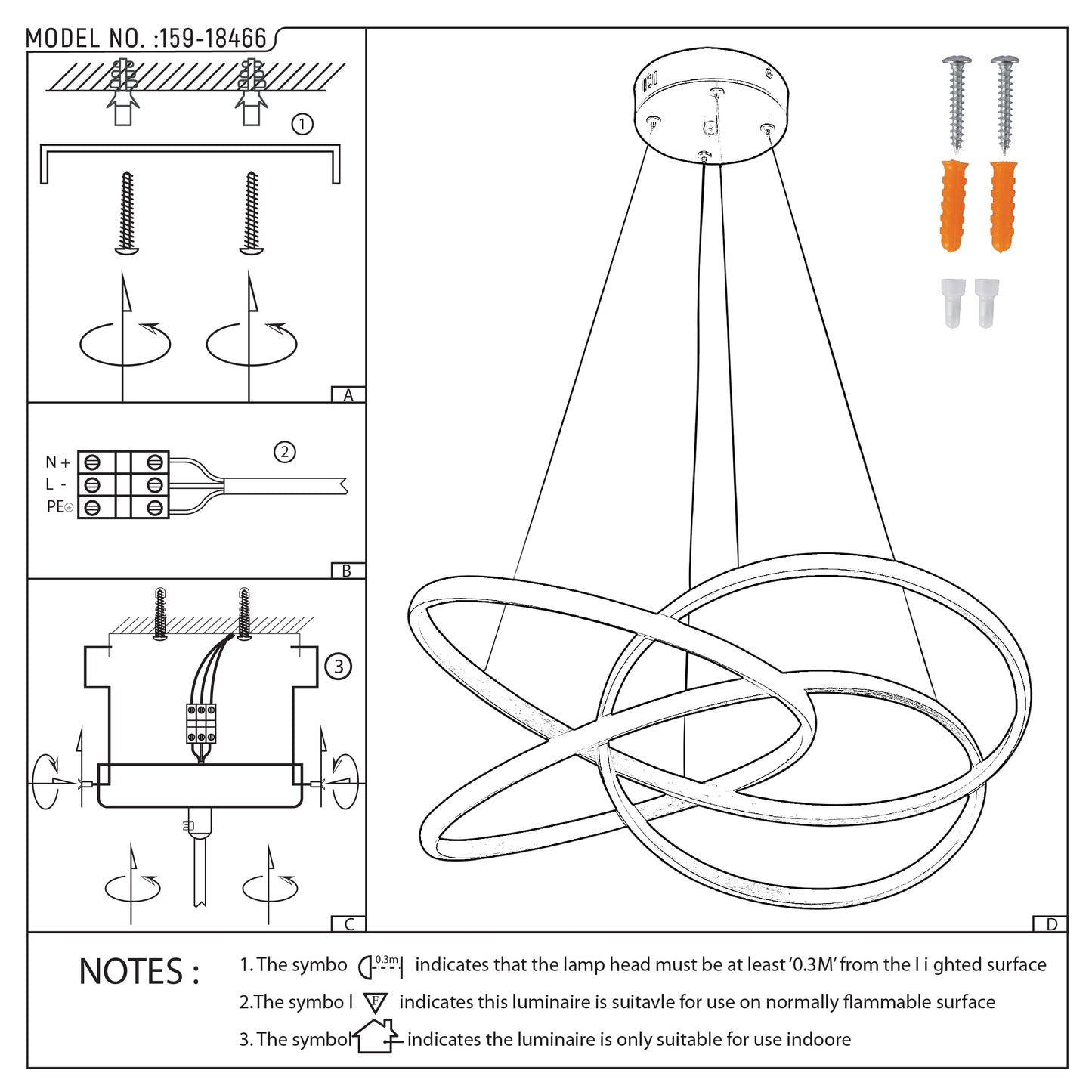 MODEL NO. :159-18466

①

A

N +
L -
PE

②

B

③

C

D

NOTES :

1. The symbo 0.3m indicates that the lamp head must be at least '0.3M' from the l i ghted surface

2.The symbo l F indicates this luminaire is suitavle for use on normally flammable surface

3. The symbol indicates the luminaire is only suitable for use indoore