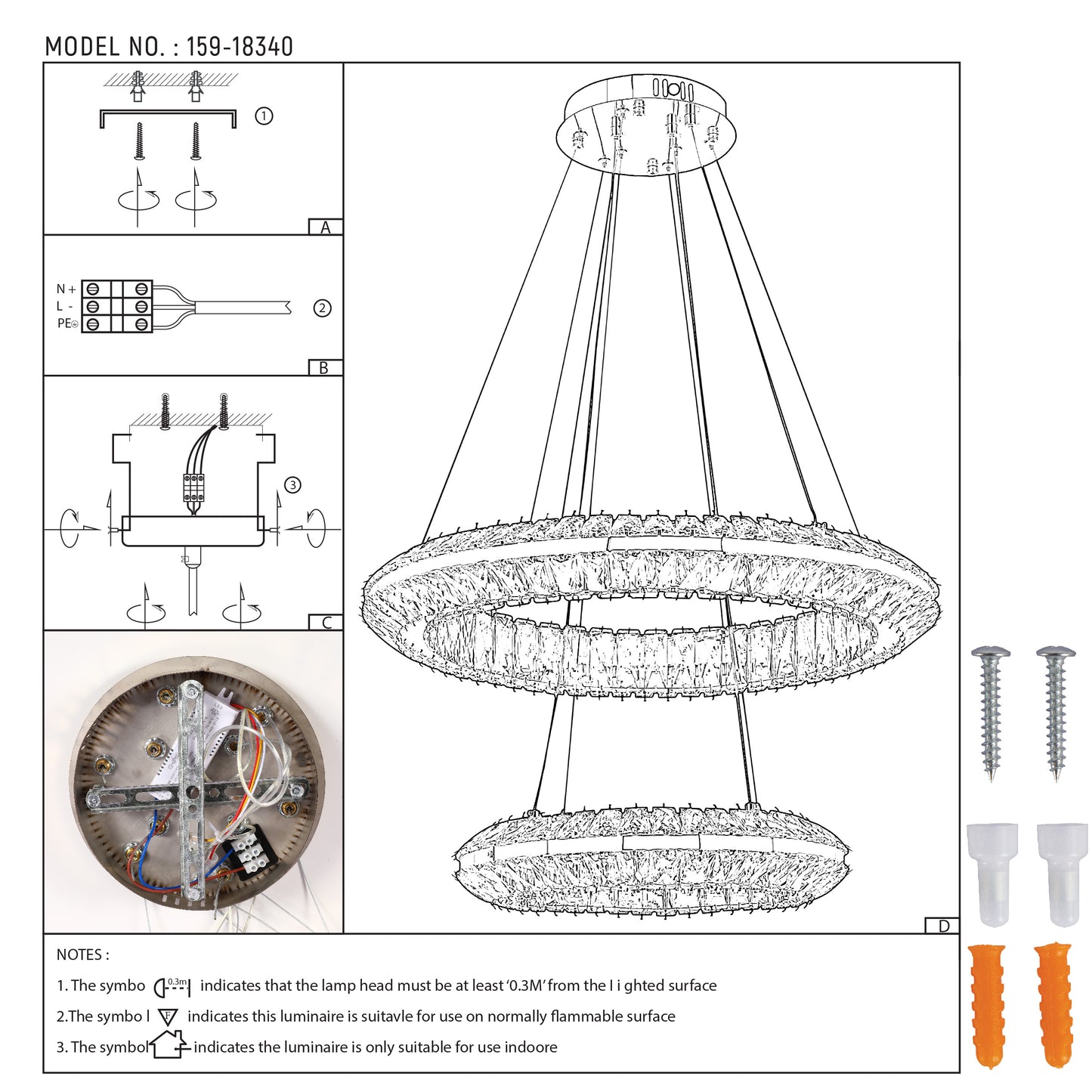 MODEL NO. : 159-18340

①

A

N +
L -
PE

②

B

③

C

D

NOTES :

1. The symbo 0.3m indicates that the lamp head must be at least '0.3M' from the l i ghted surface

2.The symbo l F indicates this luminaire is suitavle for use on normally flammable surface

3. The symbol indicates the luminaire is only suitable for use indoore