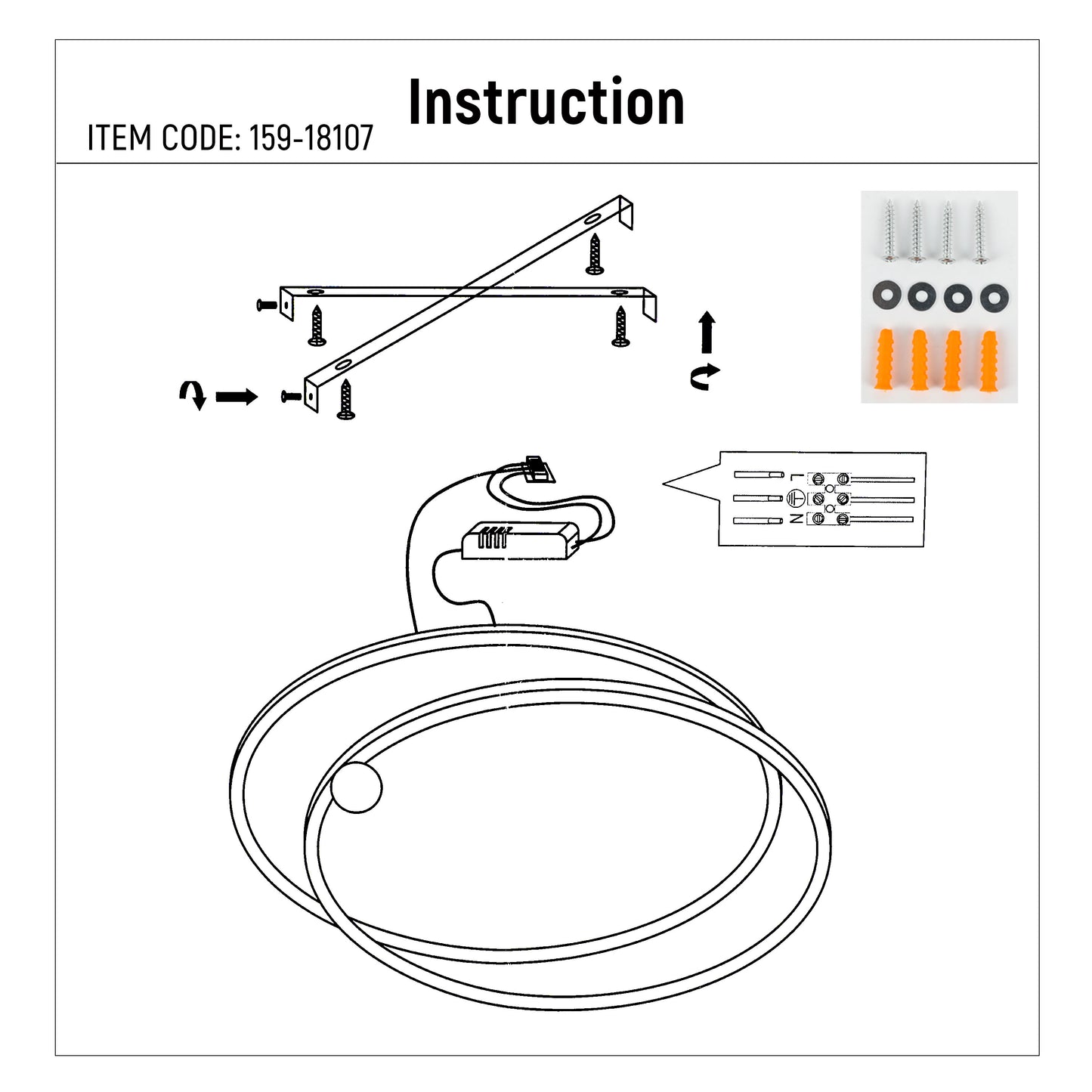 Instruction

ITEM CODE: 159-18107

L
N