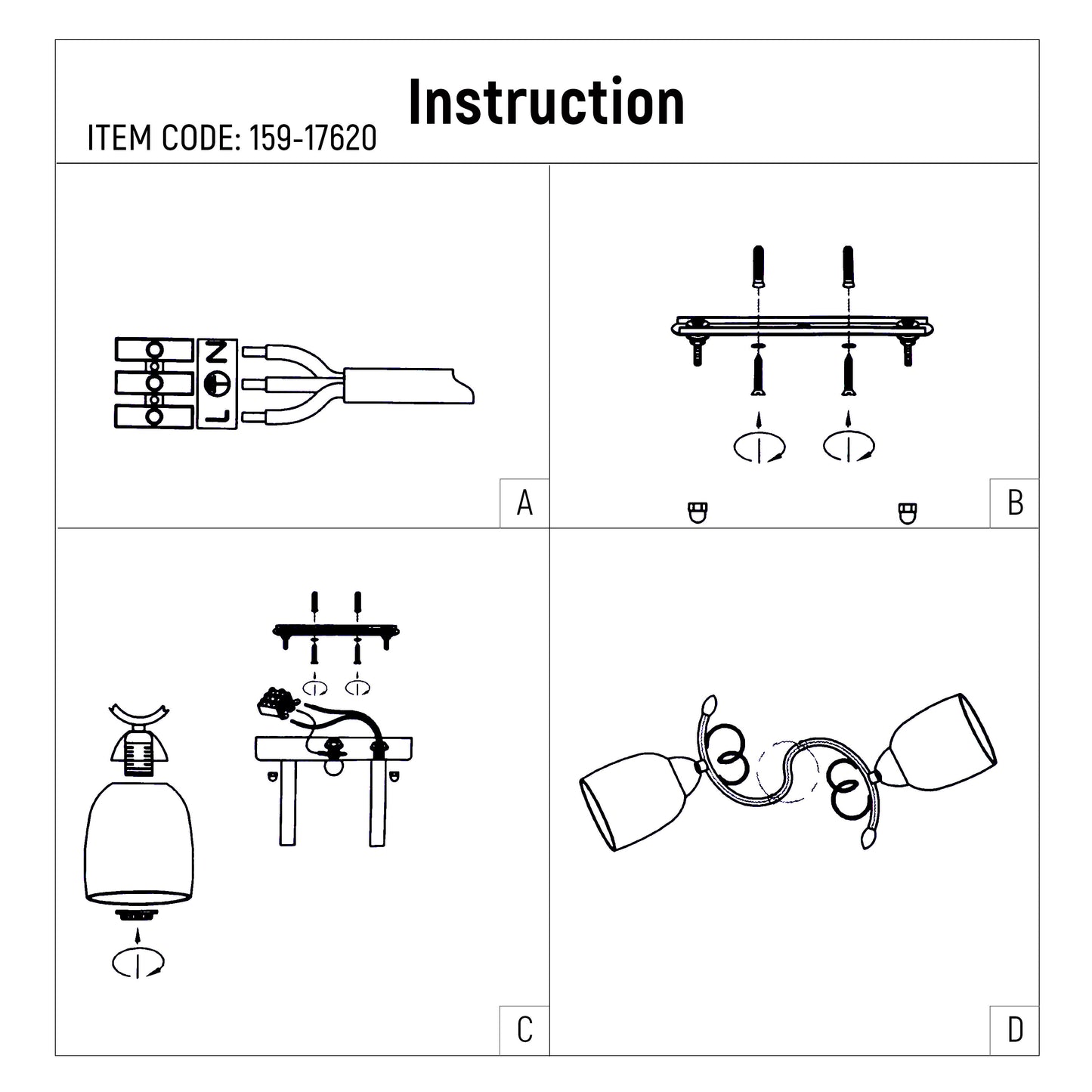 Instruction
ITEM CODE: 159-17620

N
L

A

B

C

D