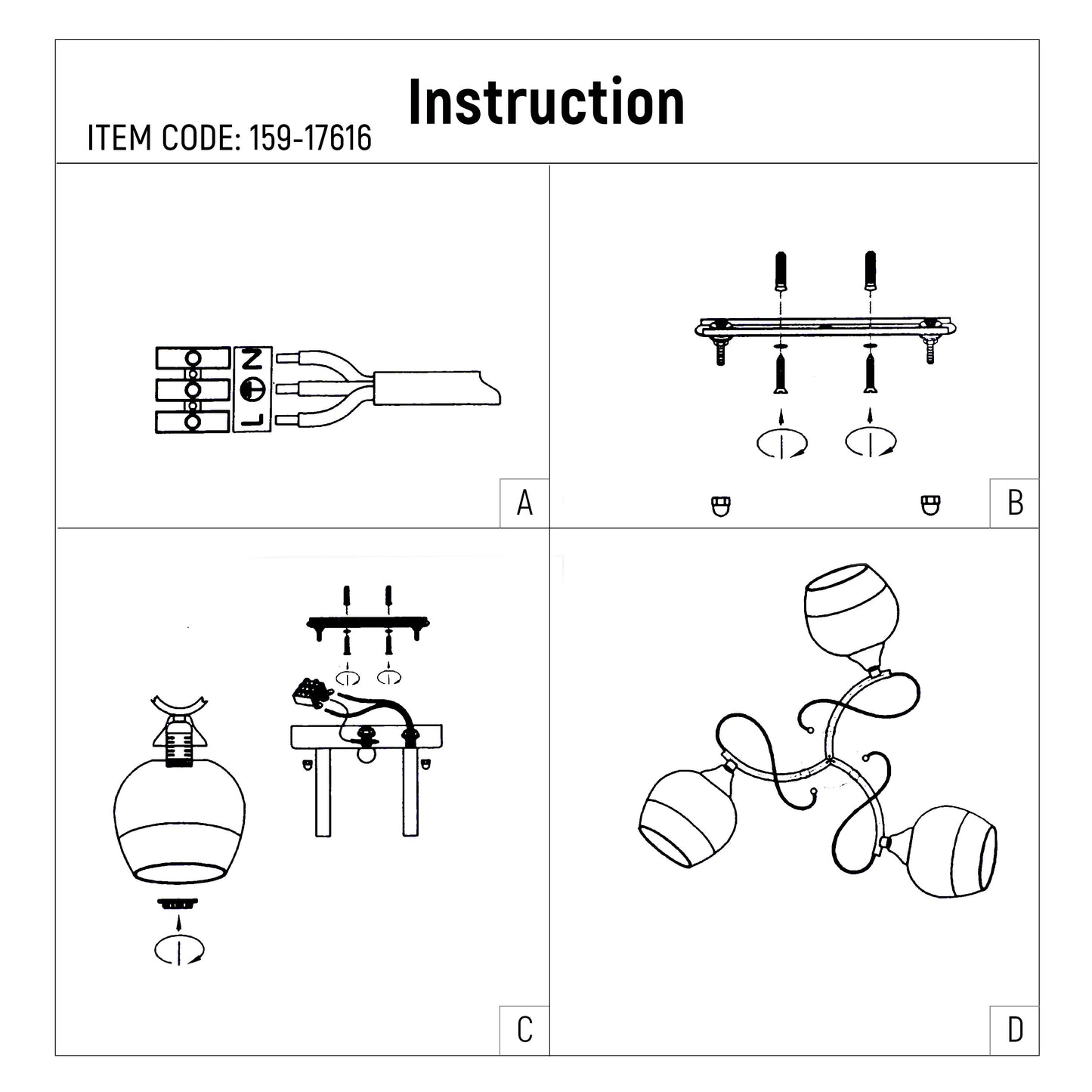 Instruction
ITEM CODE: 159-17616

N
L

A

B

C

D