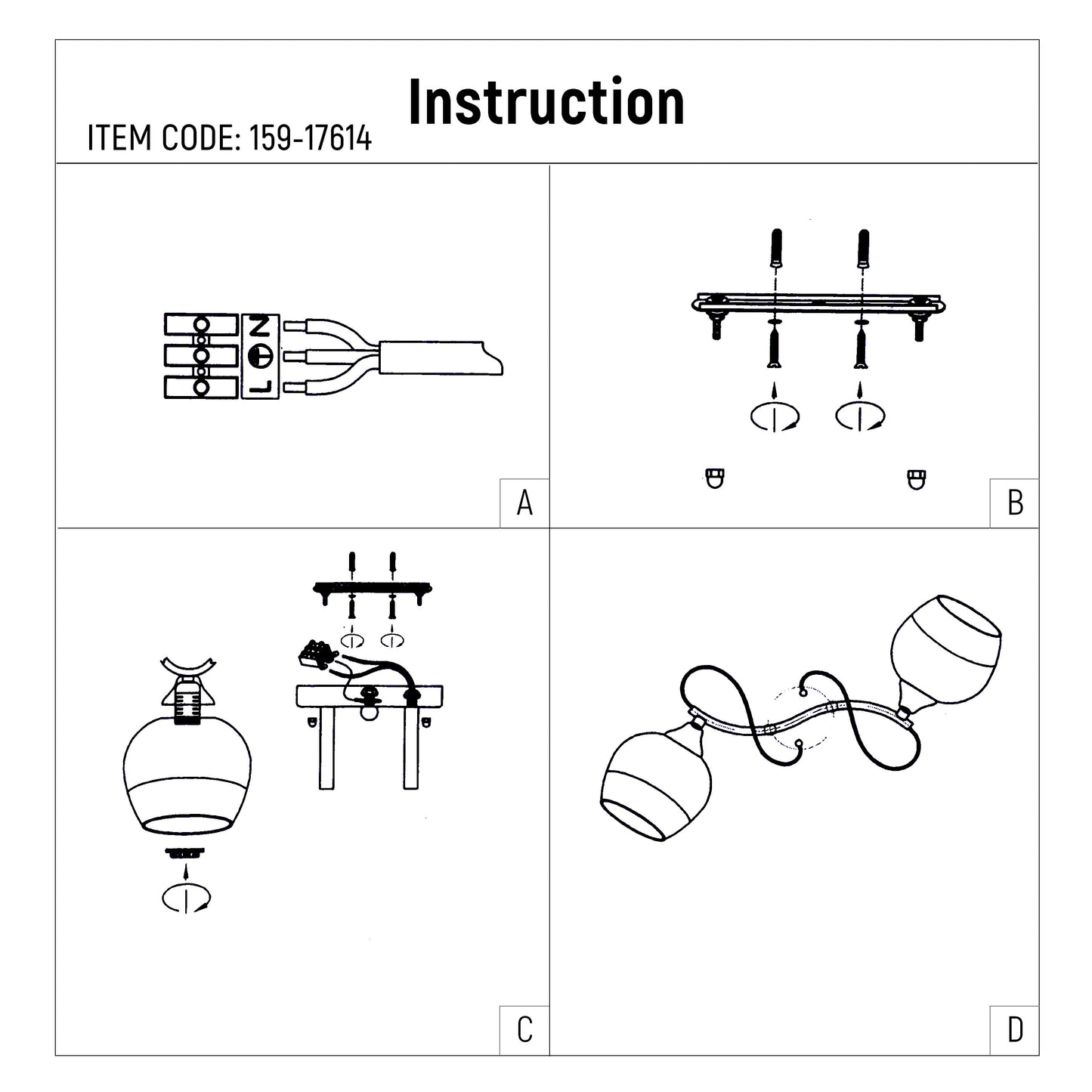 Instruction

ITEM CODE: 159-17614

N
L

A

B

C

D